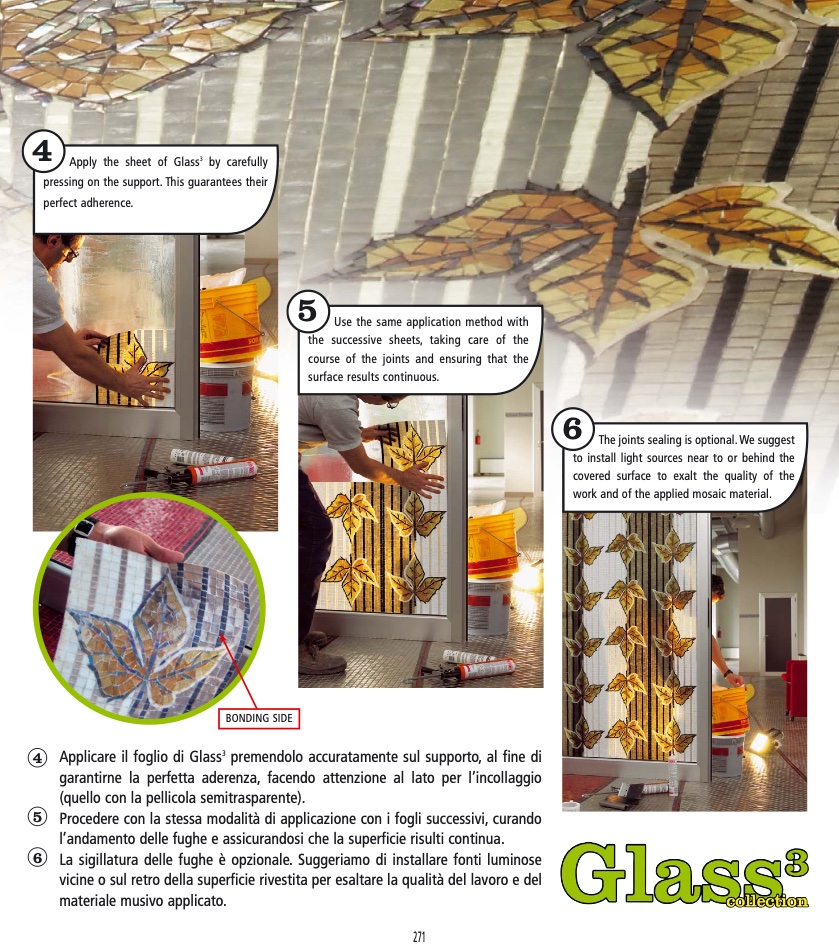 4 Apply the sheet of Glass$^3$ by carefully pressing on the support. This guarantees their perfect adherence.

5 Use the same application method with the successive sheets, taking care of the course of the joints and ensuring that the surface results continuous.

6 The joints sealing is optional. We suggest to install light sources near to or behind the covered surface to exalt the quality of the work and of the applied mosaic material.

BONDING SIDE

4 Applicare il foglio di Glass$^3$ premendolo accuratamente sul supporto, al fine di garantirne la perfetta aderenza, facendo attenzione al lato per l'incollaggio (quello con la pellicola semitrasparente).
5 Procedere con la stessa modalità di applicazione con i fogli successivi, curando l'andamento delle fughe e assicurandosi che la superficie risulti continua.
6 La sigillatura delle fughe è opzionale. Suggeriamo di installare fonti luminose vicine o sul retro della superficie rivestita per esaltare la qualità del lavoro e del materiale musivo applicato.

Glass$^3$ collection

271