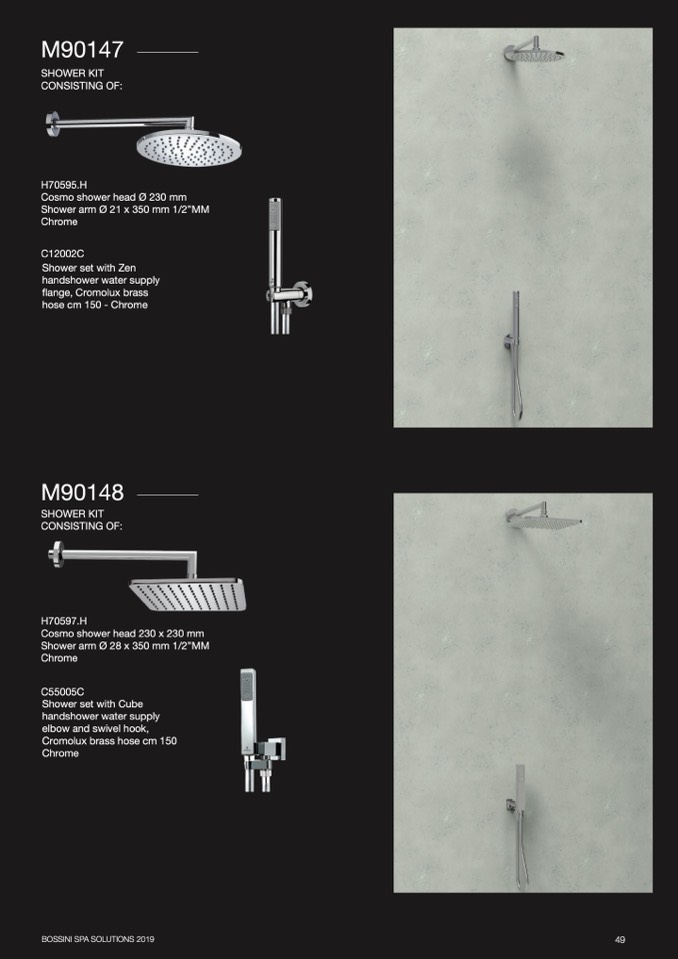 M90147

SHOWER KIT
CONSISTING OF:

H70595.H
Cosmo shower head Ø 230 mm
Shower arm Ø 21 x 350 mm 1/2"MM
Chrome

C12002C
Shower set with Zen handshower water supply flange, Cromolux brass hose cm 150 - Chrome

M90148

SHOWER KIT
CONSISTING OF:

H70597.H
Cosmo shower head 230 x 230 mm
Shower arm Ø 28 x 350 mm 1/2"MM
Chrome

C55005C
Shower set with Cube handshower water supply elbow and swivel hook, Cromolux brass hose cm 150
Chrome

BOSSINI SPA SOLUTIONS 2019

49