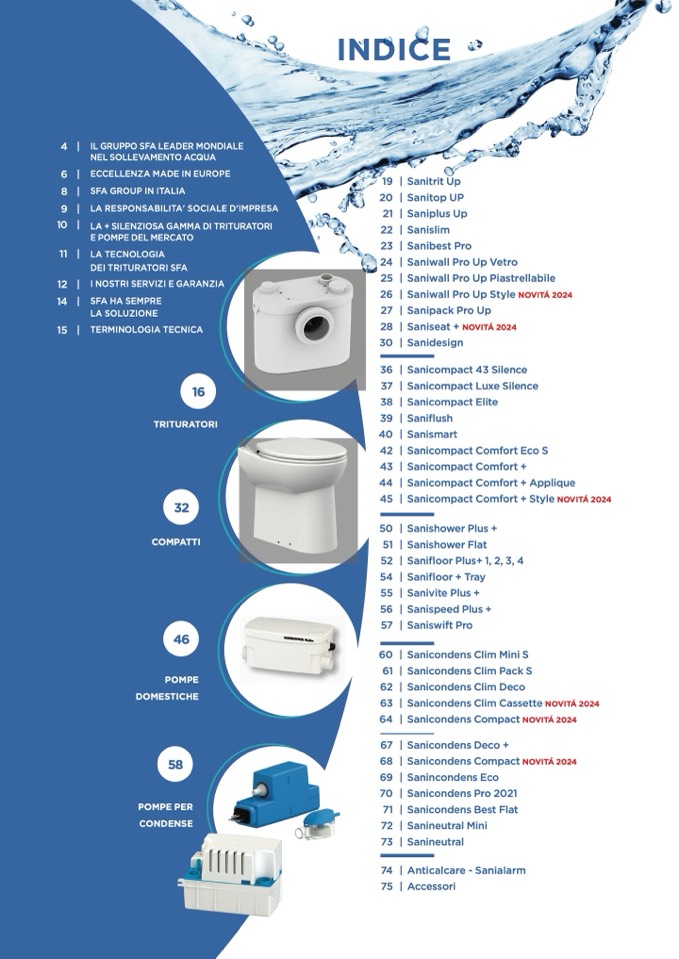 INDICE

4 | IL GRUPPO SFA LEADER MONDIALE NEL SOLLEVAMENTO ACQUA
6 | ECCELLENZA MADE IN EUROPE
8 | SFA GROUP IN ITALIA
9 | LA RESPONSABILITA' SOCIALE D'IMPRESA
10 | LA + SILENZIOSA GAMMA DI TRITURATORI E POMPE DEL MERCATO
11 | LA TECNOLOGIA DEI TRITURATORI SFA
12 | I NOSTRI SERVIZI E GARANZIA
14 | SFA HA SEMPRE LA SOLUZIONE
15 | TERMINOLOGIA TECNICA

16
TRITURATORI

32
COMPATTI

46
POMPE DOMESTICHE

58
POMPE PER CONDENSE

19 | Sanitrit Up
20 | Sanitop UP
21 | Saniplus Up
22 | Sanislim
23 | Sanibest Pro
24 | Saniwall Pro Up Vetro
25 | Saniwall Pro Up Piastrellabile
26 | Saniwall Pro Up Style NOVITÁ 2024
27 | Sanipack Pro Up
28 | Saniseat + NOVITÁ 2024
30 | Sanidesign

36 | Sanicompact 43 Silence
37 | Sanicompact Luxe Silence
38 | Sanicompact Elite
39 | Saniflush
40 | Sanismart
42 | Sanicompact Comfort Eco S
43 | Sanicompact Comfort +
44 | Sanicompact Comfort + Applique
45 | Sanicompact Comfort + Style NOVITÁ 2024

50 | Sanishower Plus +
51 | Sanishower Flat
52 | Sanifloor Plus+ 1, 2, 3, 4
54 | Sanifloor + Tray
55 | Sanivite Plus +
56 | Sanispeed Plus +
57 | Saniswift Pro

60 | Sanicondens Clim Mini S
61 | Sanicondens Clim Pack S
62 | Sanicondens Clim Deco
63 | Sanicondens Clim Cassette NOVITÁ 2024
64 | Sanicondens Compact NOVITÁ 2024

67 | Sanicondens Deco +
68 | Sanicondens Compact NOVITÁ 2024
69 | Sanincondens Eco
70 | Sanicondens Pro 2021
71 | Sanicondens Best Flat
72 | Sanineutral Mini
73 | Sanineutral

74 | Anticalcare - Sanialarm
75 | Accessori