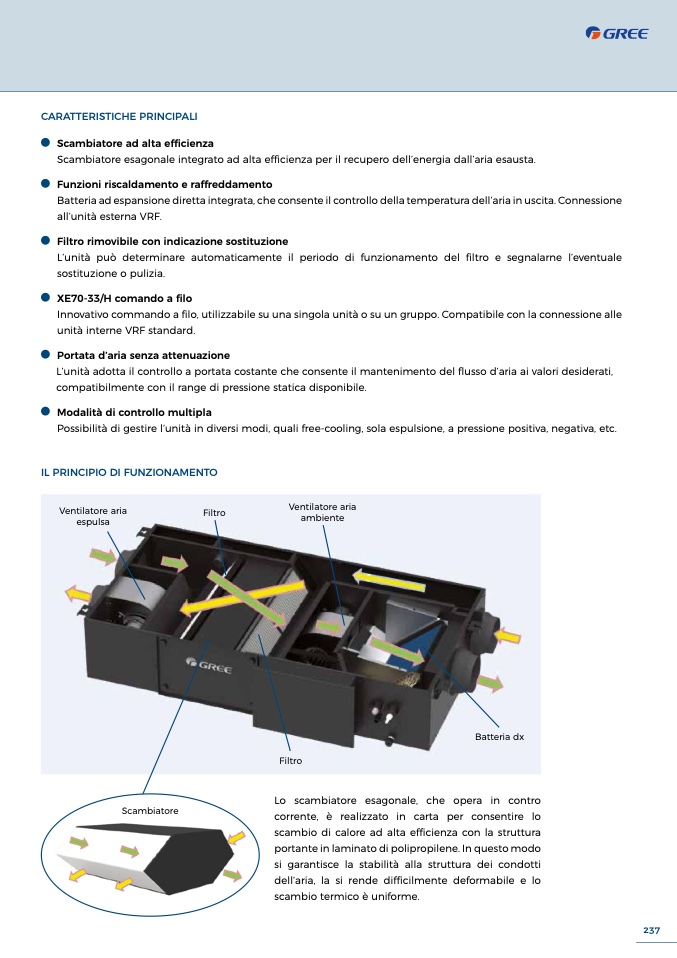 GREE

CARATTERISTICHE PRINCIPALI

Scambiatore ad alta efficienza
Scambiatore esagonale integrato ad alta efficienza per il recupero dell'energia dall'aria esausta.

Funzioni riscaldamento e raffreddamento
Batteria ad espansione diretta integrata, che consente il controllo della temperatura dell'aria in uscita. Connessione all'unità esterna VRF.

Filtro rimovibile con indicazione sostituzione
L'unità può determinare automaticamente il periodo di funzionamento del filtro e segnalarne l'eventuale sostituzione o pulizia.

XE70-33/H comando a filo
Innovativo commando a filo, utilizzabile su una singola unità o su un gruppo. Compatibile con la connessione alle unità interne VRF standard.

Portata d'aria senza attenuazione
L'unità adotta il controllo a portata costante che consente il mantenimento del flusso d'aria ai valori desiderati, compatibilmente con il range di pressione statica disponibile.

Modalità di controllo multipla
Possibilità di gestire l'unità in diversi modi, quali free-cooling, sola espulsione, a pressione positiva, negativa, etc.

IL PRINCIPIO DI FUNZIONAMENTO

Ventilatore aria espulsa

Filtro

Ventilatore aria ambiente

GREE

Batteria dx

Filtro

Scambiatore

Lo scambiatore esagonale, che opera in contro corrente, è realizzato in carta per consentire lo scambio di calore ad alta efficienza con la struttura portante in laminato di polipropilene. In questo modo si garantisce la stabilità alla struttura dei condotti dell'aria, la si rende difficilmente deformabile e lo scambio termico è uniforme.

237