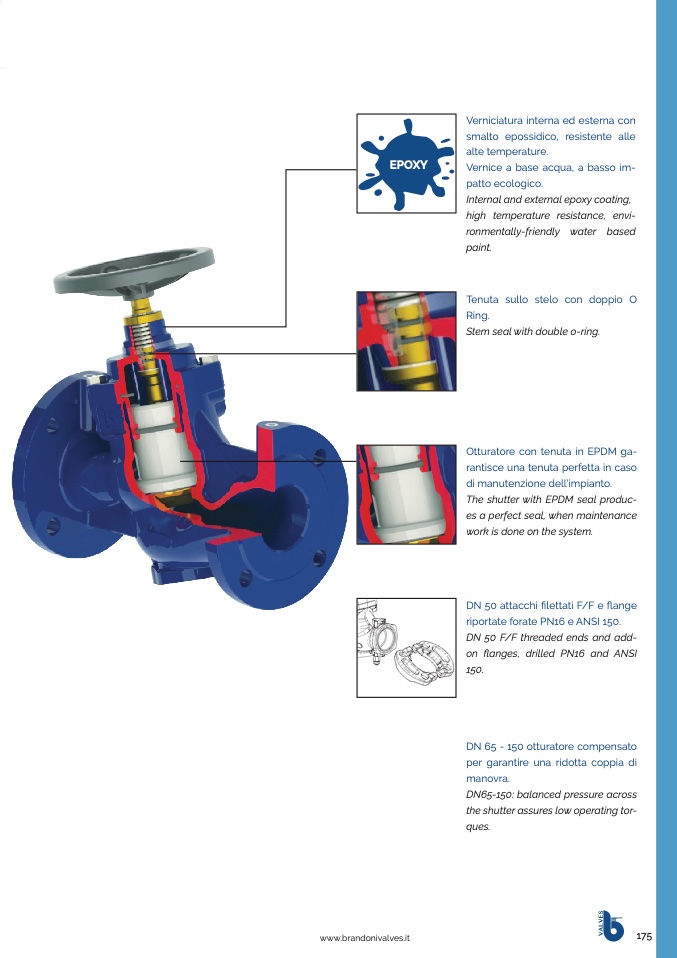 EPOXY

Verniciatura interna ed esterna con smalto epossidico, resistente alle alte temperature.
Vernice a base acqua, a basso impatto ecologico.
Internal and external epoxy coating, high temperature resistance, environmentally-friendly water based paint.

Tenuta sullo stelo con doppio O Ring.
Stem seal with double o-ring.

Otturatore con tenuta in EPDM garantisce una tenuta perfetta in caso di manutenzione dell'impianto.
The shutter with EPDM seal produces a perfect seal, when maintenance work is done on the system.

DN 50 attacchi filettati F/F e flange riportate forate PN16 e ANSI 150.
DN 50 F/F threaded ends and add-on flanges, drilled PN16 and ANSI 150.

DN 65 - 150 otturatore compensato per garantire una ridotta coppia di manovra.
DN65-150: balanced pressure across the shutter assures low operating torques.

www.brandonivalves.it

VALVES

175