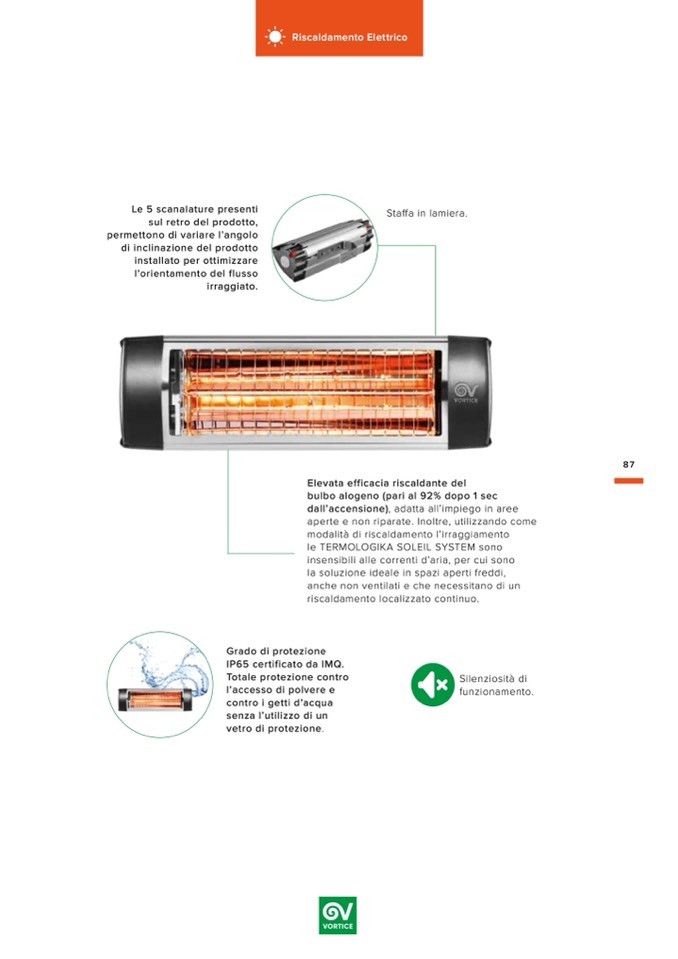 Riscaldamento Elettrico

Le 5 scanalature presenti sul retro del prodotto, permettono di variare l'angolo di inclinazione del prodotto installato per ottimizzare l'orientamento del flusso irraggiato.

Staffa in lamiera.

VORTICE

87

Elevata efficacia riscaldante del bulbo alogeno (pari al 92% dopo 1 sec dall'accensione), adatta all'impiego in aree aperte e non riparate. Inoltre, utilizzando come modalità di riscaldamento l'irraggiamento le TERMOLOGIKA SOLEIL SYSTEM sono insensibili alle correnti d'aria, per cui sono la soluzione ideale in spazi aperti freddi, anche non ventilati e che necessitano di un riscaldamento localizzato continuo.

Grado di protezione IP65 certificato da IMQ. Totale protezione contro l'accesso di polvere e contro i getti d'acqua senza l'utilizzo di un vetro di protezione.

Silenziosità di funzionamento.

VORTICE