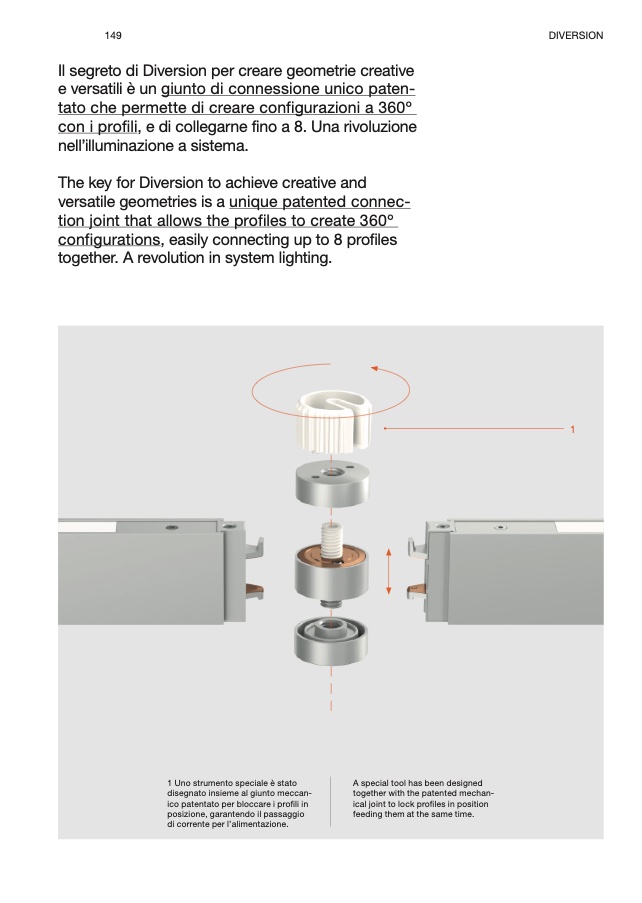 149

DIVERSION

Il segreto di Diversion per creare geometrie creative e versatili è un giunto di connessione unico patentato che permette di creare configurazioni a 360° con i profili, e di collegarne fino a 8. Una rivoluzione nell'illuminazione a sistema.

The key for Diversion to achieve creative and versatile geometries is a unique patented connection joint that allows the profiles to create 360° configurations, easily connecting up to 8 profiles together. A revolution in system lighting.

1

1 Uno strumento speciale è stato disegnato insieme al giunto meccanico patentato per bloccare i profili in posizione, garantendo il passaggio di corrente per l'alimentazione.

A special tool has been designed together with the patented mechanical joint to lock profiles in position feeding them at the same time.