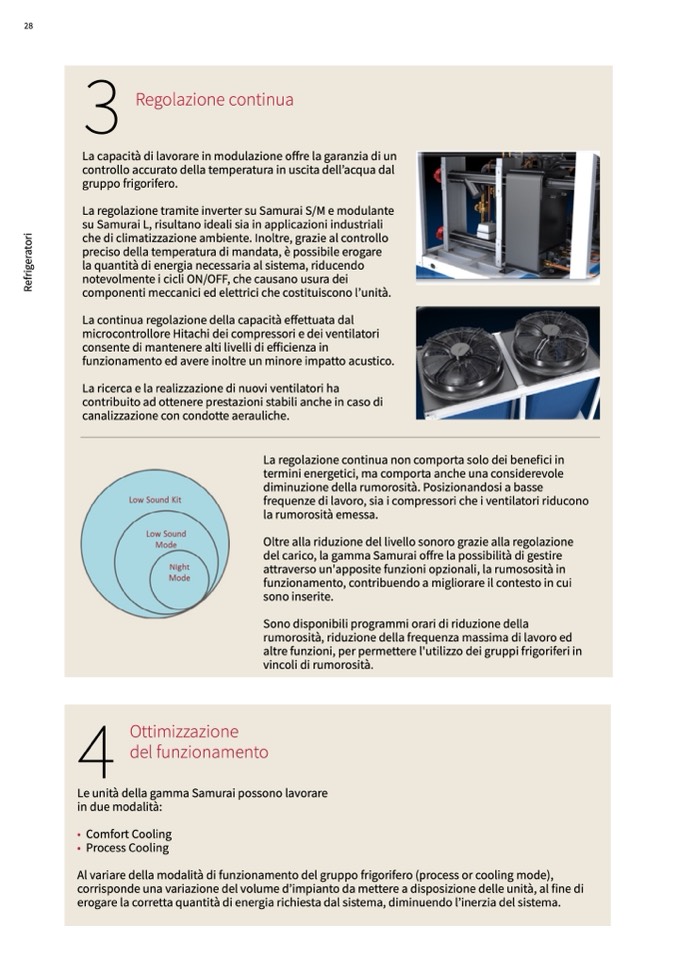 28

Refrigeratori

3 Regolazione continua

La capacità di lavorare in modulazione offre la garanzia di un controllo accurato della temperatura in uscita dell'acqua dal gruppo frigorifero.

La regolazione tramite inverter su Samurai S/M e modulante su Samurai L, risultano ideali sia in applicazioni industriali che di climatizzazione ambiente. Inoltre, grazie al controllo preciso della temperatura di mandata, è possibile erogare la quantità di energia necessaria al sistema, riducendo notevolmente i cicli ON/OFF, che causano usura dei componenti meccanici ed elettrici che costituiscono l'unità.

La continua regolazione della capacità effettuata dal microcontrollore Hitachi dei compressori e dei ventilatori consente di mantenere alti livelli di efficienza in funzionamento ed avere inoltre un minore impatto acustico.

La ricerca e la realizzazione di nuovi ventilatori ha contribuito ad ottenere prestazioni stabili anche in caso di canalizzazione con condotte aerauliche.

Low Sound Kit

Low Sound Mode

Night Mode

La regolazione continua non comporta solo dei benefici in termini energetici, ma comporta anche una considerevole diminuzione della rumorosità. Posizionandosi a basse frequenze di lavoro, sia i compressori che i ventilatori riducono la rumorosità emessa.

Oltre alla riduzione del livello sonoro grazie alla regolazione del carico, la gamma Samurai offre la possibilità di gestire attraverso un'apposite funzioni opzionali, la rumososità in funzionamento, contribuendo a migliorare il contesto in cui sono inserite.

Sono disponibili programmi orari di riduzione della rumorosità, riduzione della frequenza massima di lavoro ed altre funzioni, per permettere l'utilizzo dei gruppi frigoriferi in vincoli di rumorosità.

4 Ottimizzazione del funzionamento

Le unità della gamma Samurai possono lavorare in due modalità:

• Comfort Cooling
• Process Cooling

Al variare della modalità di funzionamento del gruppo frigorifero (process or cooling mode), corrisponde una variazione del volume d'impianto da mettere a disposizione delle unità, al fine di erogare la corretta quantità di energia richiesta dal sistema, diminuendo l'inerzia del sistema.