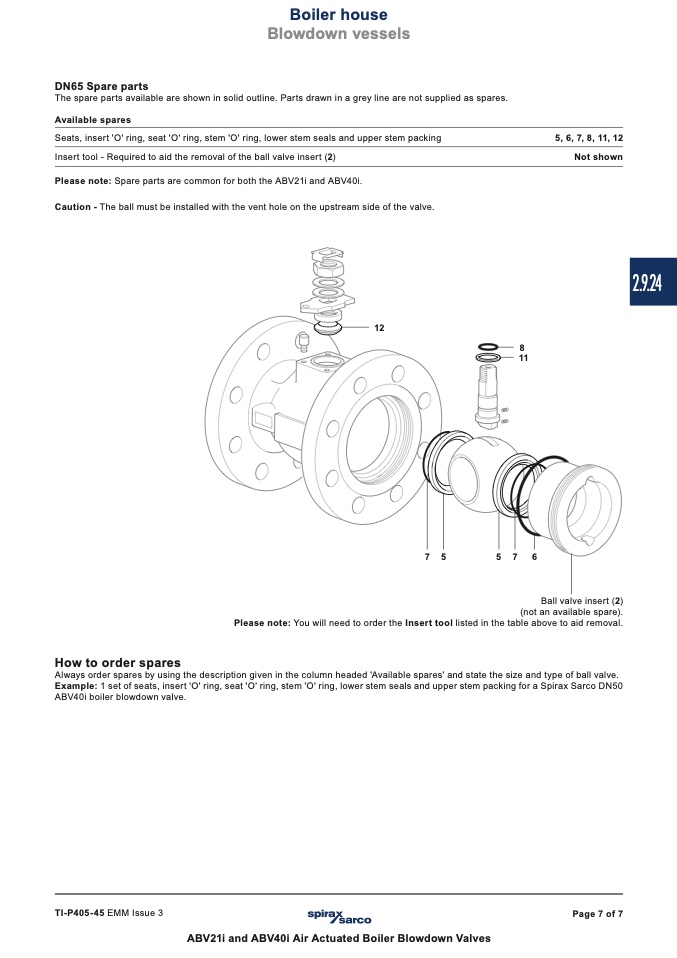 Boiler house
Blowdown vessels

DN65 Spare parts
The spare parts available are shown in solid outline. Parts drawn in a grey line are not supplied as spares.

| Available spares | |
|---|---|
| Seats, insert 'O' ring, seat 'O' ring, stem 'O' ring, lower stem seals and upper stem packing | 5, 6, 7, 8, 11, 12 |
| Insert tool - Required to aid the removal of the ball valve insert (2) | Not shown |

Please note: Spare parts are common for both the ABV21i and ABV40i.

Caution - The ball must be installed with the vent hole on the upstream side of the valve.

2.9.24

12

8
11

7 5 5 7 6

Ball valve insert (2)
(not an available spare).
Please note: You will need to order the Insert tool listed in the table above to aid removal.

How to order spares
Always order spares by using the description given in the column headed 'Available spares' and state the size and type of ball valve.
Example: 1 set of seats, insert 'O' ring, seat 'O' ring, stem 'O' ring, lower stem seals and upper stem packing for a Spirax Sarco DN50 ABV40i boiler blowdown valve.

TI-P405-45 EMM Issue 3
spirax sarco
Page 7 of 7

ABV21i and ABV40i Air Actuated Boiler Blowdown Valves