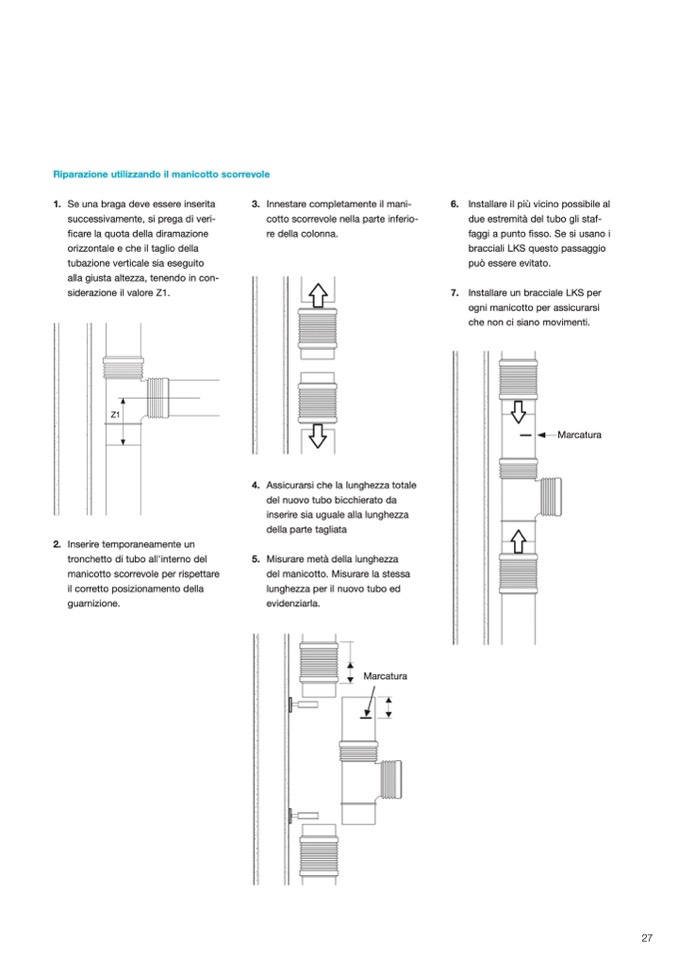 Riparazione utilizzando il manicotto scorrevole

1. Se una braga deve essere inserita successivamente, si prega di verificare la quota della diramazione orizzontale e che il taglio della tubazione verticale sia eseguito alla giusta altezza, tenendo in considerazione il valore Z1.

Z1

2. Inserire temporaneamente un tronchetto di tubo all'interno del manicotto scorrevole per rispettare il corretto posizionamento della guarnizione.

3. Innestare completamente il manicotto scorrevole nella parte inferiore della colonna.

4. Assicurarsi che la lunghezza totale del nuovo tubo bicchierato da inserire sia uguale alla lunghezza della parte tagliata

5. Misurare metà della lunghezza del manicotto. Misurare la stessa lunghezza per il nuovo tubo ed evidenziarla.

Marcatura

6. Installare il più vicino possibile al due estremità del tubo gli staffaggi a punto fisso. Se si usano i bracciali LKS questo passaggio può essere evitato.

7. Installare un bracciale LKS per ogni manicotto per assicurarsi che non ci siano movimenti.

Marcatura

27