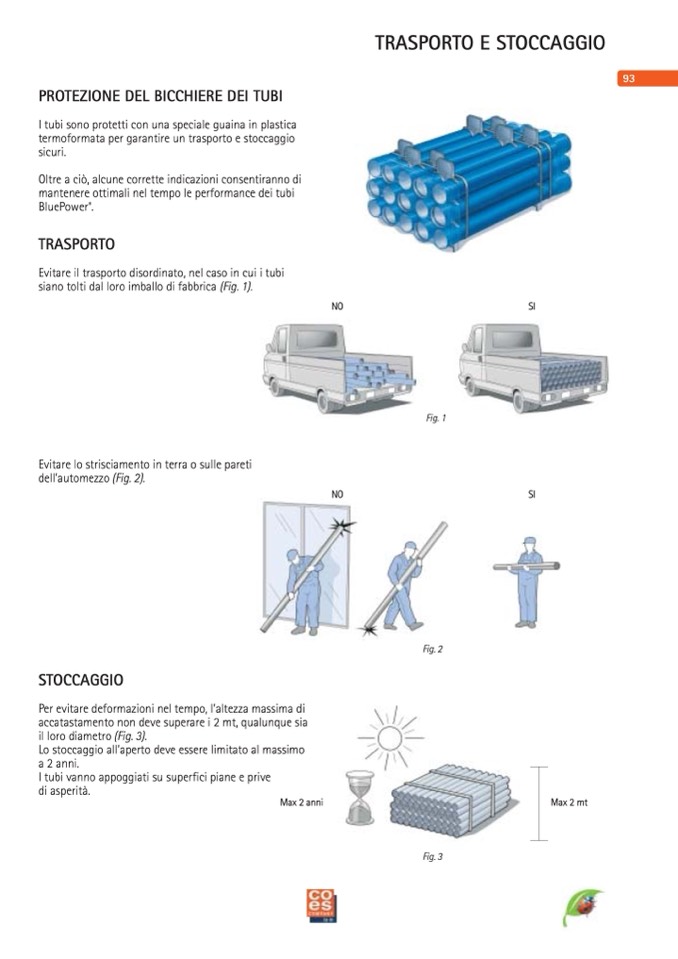 TRASPORTO E STOCCAGGIO

93

PROTEZIONE DEL BICCHIERE DEI TUBI

I tubi sono protetti con una speciale guaina in plastica termoformata per garantire un trasporto e stoccaggio sicuri.

Oltre a ciò, alcune corrette indicazioni consentiranno di mantenere ottimali nel tempo le performance dei tubi BluePower®.

TRASPORTO

Evitare il trasporto disordinato, nel caso in cui i tubi siano tolti dal loro imballo di fabbrica (Fig. 1).

NO

SI

Fig. 1

Evitare lo strisciamento in terra o sulle pareti dell'automezzo (Fig. 2).

NO

SI

Fig. 2

STOCCAGGIO

Per evitare deformazioni nel tempo, l'altezza massima di accatastamento non deve superare i 2 mt, qualunque sia il loro diametro (Fig. 3).
Lo stoccaggio all'aperto deve essere limitato al massimo a 2 anni.
I tubi vanno appoggiati su superfici piane e prive di asperità.

Max 2 anni

Max 2 mt

Fig. 3

coes