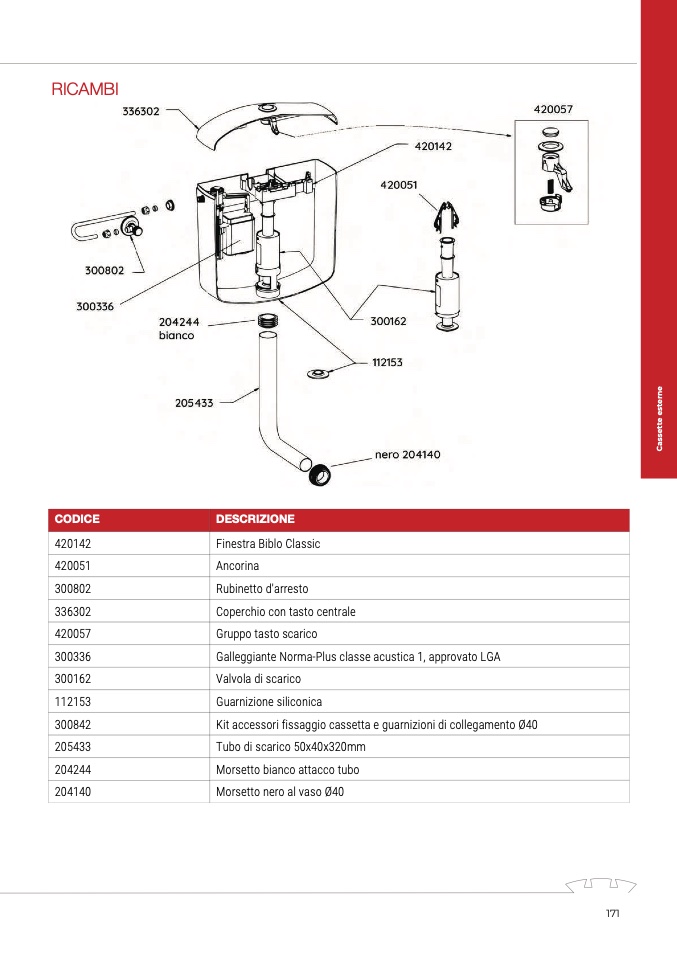 RICAMBI

336302

420057

420142

420051

300802

300336

204244
bianco

300162

112153

205433

nero 204140

Cassette esterne

| CODICE | DESCRIZIONE |
|---|---|
| 420142 | Finestra Biblo Classic |
| 420051 | Ancorina |
| 300802 | Rubinetto d'arresto |
| 336302 | Coperchio con tasto centrale |
| 420057 | Gruppo tasto scarico |
| 300336 | Galleggiante Norma-Plus classe acustica 1, approvato LGA |
| 300162 | Valvola di scarico |
| 112153 | Guarnizione siliconica |
| 300842 | Kit accessori fissaggio cassetta e guarnizioni di collegamento Ø40 |
| 205433 | Tubo di scarico 50x40x320mm |
| 204244 | Morsetto bianco attacco tubo |
| 204140 | Morsetto nero al vaso Ø40 |

171