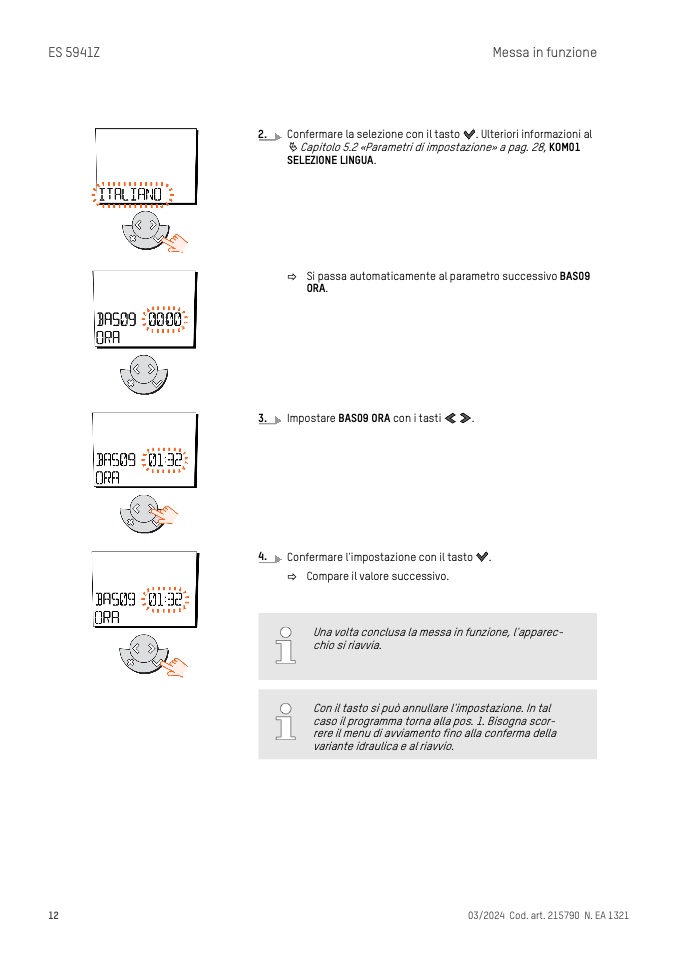 ES 5941Z

Messa in funzione

ITALIANO

2. Confermare la selezione con il tasto ✔. Ulteriori informazioni al Capitolo 5.2 «Parametri di impostazione» a pag. 28, KOM01 SELEZIONE LINGUA.

BAS09 00:00
ORA

⇨ Si passa automaticamente al parametro successivo BAS09 ORA.

BAS09 01:32
ORA

3. Impostare BAS09 ORA con i tasti ≪ ≫.

BAS09 01:32
ORA

4. Confermare l'impostazione con il tasto ✔.

⇨ Compare il valore successivo.

Una volta conclusa la messa in funzione, l'apparecchio si riavvia.

Con il tasto si può annullare l'impostazione. In tal caso il programma torna alla pos. 1. Bisogna scorrere il menu di avviamento fino alla conferma della variante idraulica e al riavvio.

12

03/2024 Cod. art. 215790 N. EA 1321