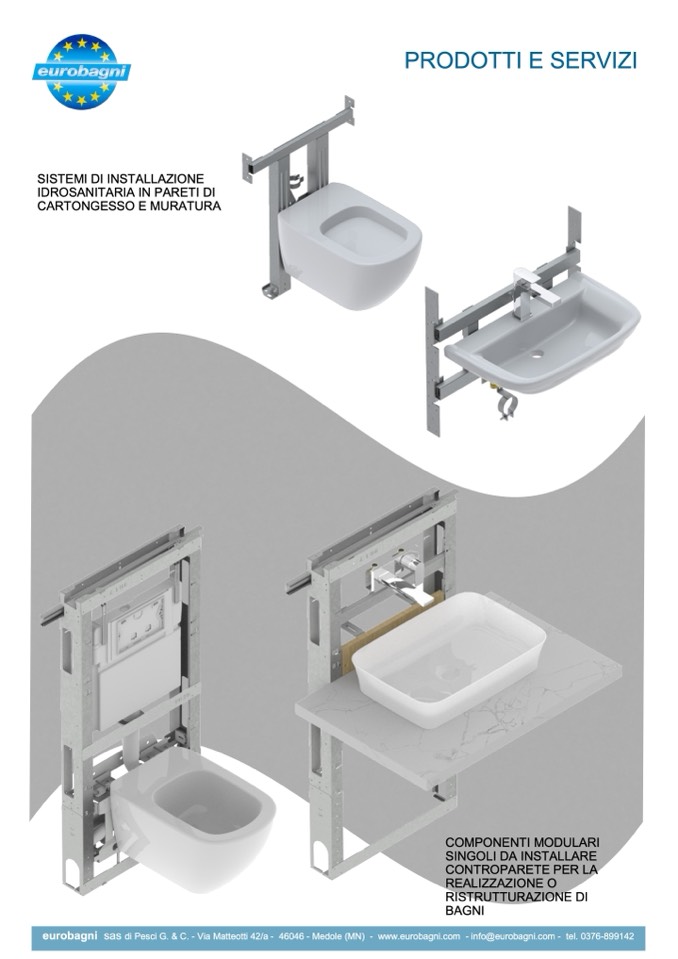 eurobagni

PRODOTTI E SERVIZI

SISTEMI DI INSTALLAZIONE IDROSANITARIA IN PARETI DI CARTONGESSO E MURATURA

COMPONENTI MODULARI SINGOLI DA INSTALLARE CONTROPARETE PER LA REALIZZAZIONE O RISTRUTTURAZIONE DI BAGNI

eurobagni sas di Pesci G. & C. - Via Matteotti 42/a - 46046 - Medole (MN) - www.eurobagni.com - info@eurobagni.com - tel. 0376-899142