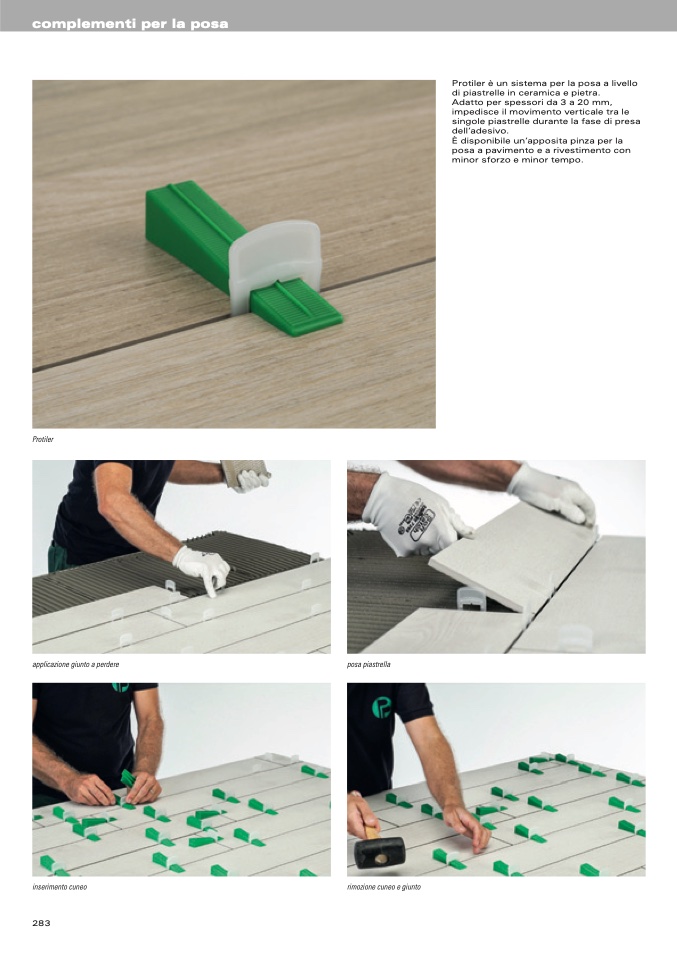 complementi per la posa

Protiler è un sistema per la posa a livello di piastrelle in ceramica e pietra.
Adatto per spessori da 3 a 20 mm, impedisce il movimento verticale tra le singole piastrelle durante la fase di presa dell'adesivo.
È disponibile un'apposita pinza per la posa a pavimento e a rivestimento con minor sforzo e minor tempo.

Protiler

applicazione giunto a perdere

posa piastrella

inserimento cuneo

rimozione cuneo e giunto

283