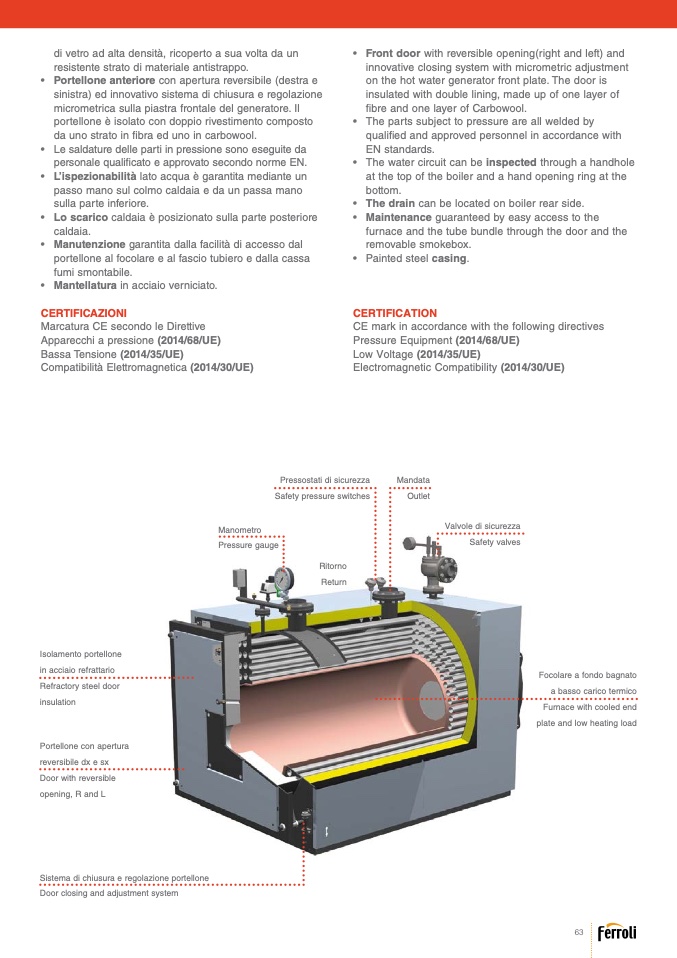 di vetro ad alta densità, ricoperto a sua volta da un resistente strato di materiale antistrappo.

• **Portellone anteriore** con apertura reversibile (destra e sinistra) ed innovativo sistema di chiusura e regolazione micrometrica sulla piastra frontale del generatore. Il portellone è isolato con doppio rivestimento composto da uno strato in fibra ed uno in carbowool.
• Le saldature delle parti in pressione sono eseguite da personale qualificato e approvato secondo norme EN.
• **L'ispezionabilità** lato acqua è garantita mediante un passo mano sul colmo caldaia e da un passa mano sulla parte inferiore.
• **Lo scarico** caldaia è posizionato sulla parte posteriore caldaia.
• **Manutenzione** garantita dalla facilità di accesso dal portellone al focolare e al fascio tubiero e dalla cassa fumi smontabile.
• **Mantellatura** in acciaio verniciato.

**CERTIFICAZIONI**
Marcatura CE secondo le Direttive
Apparecchi a pressione **(2014/68/UE)**
Bassa Tensione **(2014/35/UE)**
Compatibilità Elettromagnetica **(2014/30/UE)**

• **Front door** with reversible opening(right and left) and innovative closing system with micrometric adjustment on the hot water generator front plate. The door is insulated with double lining, made up of one layer of fibre and one layer of Carbowool.
• The parts subject to pressure are all welded by qualified and approved personnel in accordance with EN standards.
• The water circuit can be **inspected** through a handhole at the top of the boiler and a hand opening ring at the bottom.
• **The drain** can be located on boiler rear side.
• **Maintenance** guaranteed by easy access to the furnace and the tube bundle through the door and the removable smokebox.
• Painted steel **casing**.

**CERTIFICATION**
CE mark in accordance with the following directives
Pressure Equipment **(2014/68/UE)**
Low Voltage **(2014/35/UE)**
Electromagnetic Compatibility **(2014/30/UE)**

Pressostati di sicurezza
Safety pressure switches

Mandata
Outlet

Manometro
Pressure gauge

Valvole di sicurezza
Safety valves

Ritorno
Return

Isolamento portellone in acciaio refrattario
Refractory steel door insulation

Focolare a fondo bagnato a basso carico termico
Furnace with cooled end plate and low heating load

Portellone con apertura reversibile dx e sx
Door with reversible opening, R and L

Sistema di chiusura e regolazione portellone
Door closing and adjustment system

63
ferroli