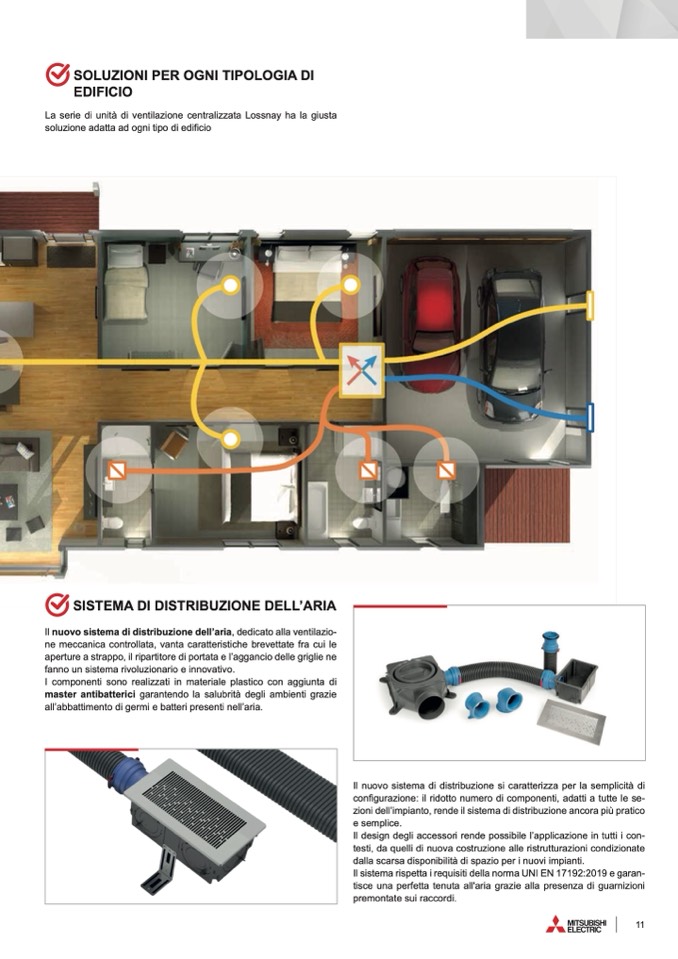 SOLUZIONI PER OGNI TIPOLOGIA DI EDIFICIO

La serie di unità di ventilazione centralizzata Lossnay ha la giusta soluzione adatta ad ogni tipo di edificio

SISTEMA DI DISTRIBUZIONE DELL'ARIA

Il nuovo sistema di distribuzione dell'aria, dedicato alla ventilazione meccanica controllata, vanta caratteristiche brevettate fra cui le aperture a strappo, il ripartitore di portata e l'aggancio delle griglie ne fanno un sistema rivoluzionario e innovativo.
I componenti sono realizzati in materiale plastico con aggiunta di master antibatterici garantendo la salubrità degli ambienti grazie all'abbattimento di germi e batteri presenti nell'aria.

Il nuovo sistema di distribuzione si caratterizza per la semplicità di configurazione: il ridotto numero di componenti, adatti a tutte le sezioni dell'impianto, rende il sistema di distribuzione ancora più pratico e semplice.
Il design degli accessori rende possibile l'applicazione in tutti i contesti, da quelli di nuova costruzione alle ristrutturazioni condizionate dalla scarsa disponibilità di spazio per i nuovi impianti.
Il sistema rispetta i requisiti della norma UNI EN 17192:2019 e garantisce una perfetta tenuta all'aria grazie alla presenza di guarnizioni premontate sui raccordi.

MITSUBISHI ELECTRIC 11