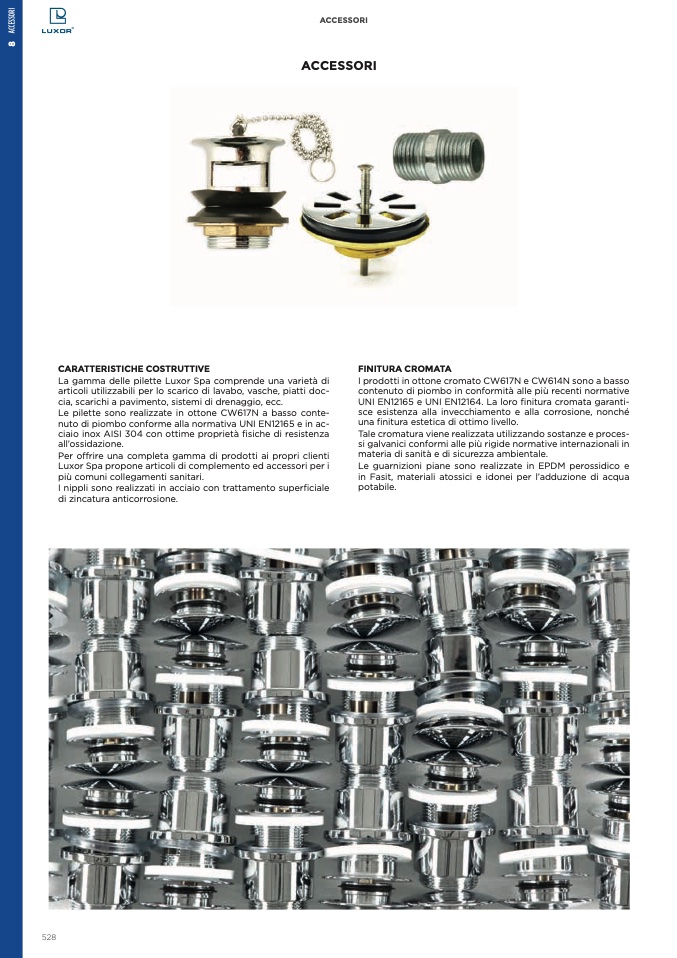 8 ACCESSORI

LUXOR

ACCESSORI

ACCESSORI

CARATTERISTICHE COSTRUTTIVE
La gamma delle pilette Luxor Spa comprende una varietà di articoli utilizzabili per lo scarico di lavabo, vasche, piatti doccia, scarichi a pavimento, sistemi di drenaggio, ecc.
Le pilette sono realizzate in ottone CW617N a basso contenuto di piombo conforme alla normativa UNI EN12165 e in acciaio inox AISI 304 con ottime proprietà fisiche di resistenza all'ossidazione.
Per offrire una completa gamma di prodotti ai propri clienti Luxor Spa propone articoli di complemento ed accessori per i più comuni collegamenti sanitari.
I nippli sono realizzati in acciaio con trattamento superficiale di zincatura anticorrosione.

FINITURA CROMATA
I prodotti in ottone cromato CW617N e CW614N sono a basso contenuto di piombo in conformità alle più recenti normative UNI EN12165 e UNI EN12164. La loro finitura cromata garantisce esistenza alla invecchiamento e alla corrosione, nonché una finitura estetica di ottimo livello.
Tale cromatura viene realizzata utilizzando sostanze e processi galvanici conformi alle più rigide normative internazionali in materia di sanità e di sicurezza ambientale.
Le guarnizioni piane sono realizzate in EPDM perossidico e in Fasit, materiali atossici e idonei per l'adduzione di acqua potabile.

528