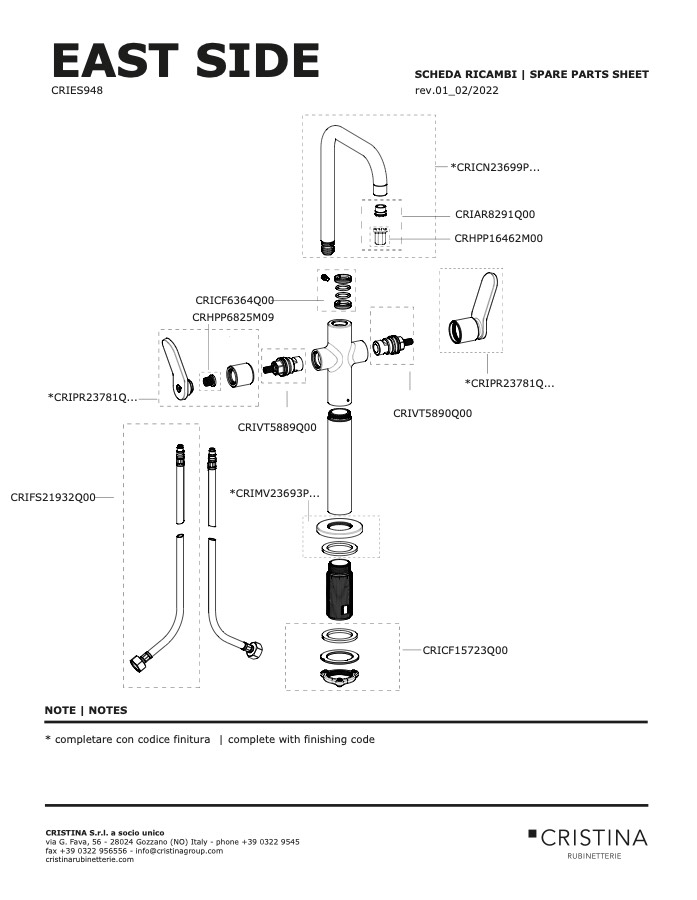 EAST SIDE
CRIES948

SCHEDA RICAMBI | SPARE PARTS SHEET
rev.01_02/2022

*CRICN23699P...
CRIAR8291Q00
CRHPP16462M00
CRICF6364Q00
CRHPP6825M09
*CRIPR23781Q...
*CRIPR23781Q...
CRIVT5889Q00
CRIVT5890Q00
CRIFS21932Q00
*CRIMV23693P...
CRICF15723Q00

NOTE | NOTES

* completare con codice finitura | complete with finishing code

CRISTINA S.r.l. a socio unico
via G. Fava, 56 - 28024 Gozzano (NO) Italy - phone +39 0322 9545
fax +39 0322 956556 - info@cristinagroup.com
cristinarubinetterie.com

CRISTINA
RUBINETTERIE