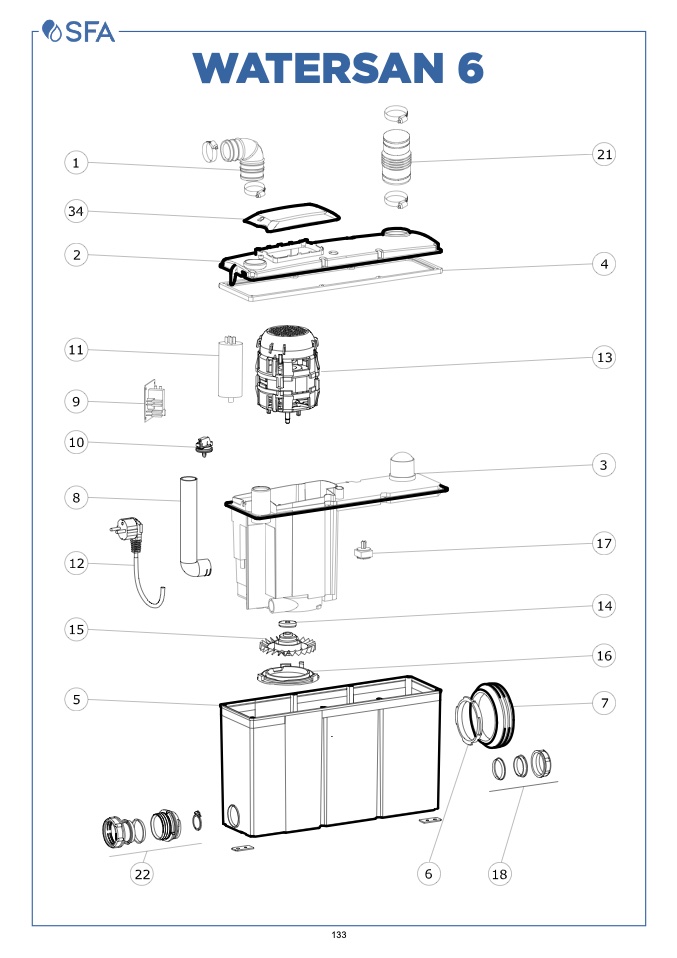 SFA

WATERSAN 6

1
21
34
2
4
11
13
9
10
3
8
17
12
14
15
16
5
7
22
6
18

133