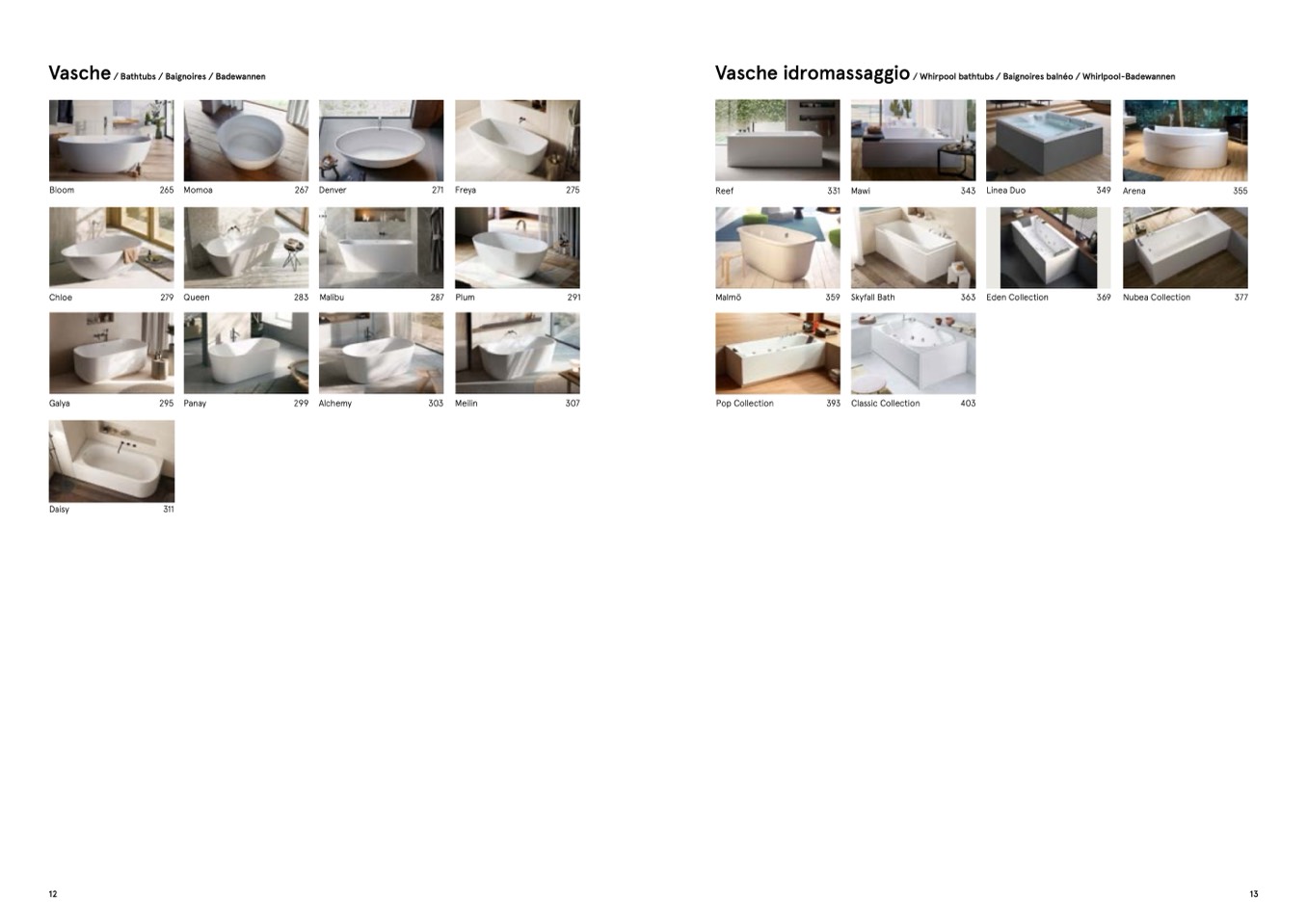 Vasche / Bathtubs / Baignoires / Badewannen

Bloom 265
Momoa 267
Denver 271
Freya 275
Chloe 279
Queen 283
Malibu 287
Plum 291
Galya 295
Panay 299
Alchemy 303
Meilin 307
Daisy 311

12

Vasche idromassaggio / Whirpool bathtubs / Baignoires balnéo / Whirlpool-Badewannen

Reef 331
Mawi 343
Linea Duo 349
Arena 355
Malmö 359
Skyfall Bath 363
Eden Collection 369
Nubea Collection 377
Pop Collection 393
Classic Collection 403

13