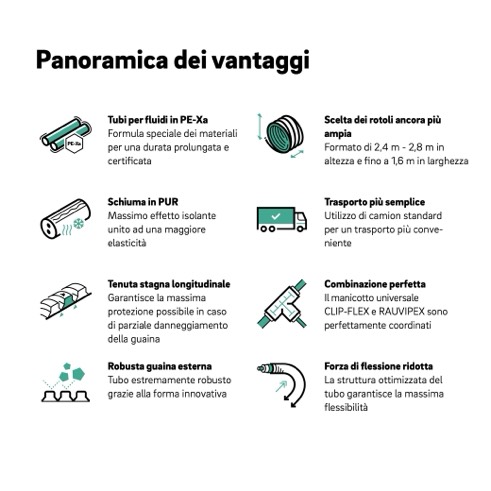 Panoramica dei vantaggi

PE-Xa

Tubi per fluidi in PE-Xa
Formula speciale dei materiali per una durata prolungata e certificata

Schiuma in PUR
Massimo effetto isolante unito ad una maggiore elasticità

Tenuta stagna longitudinale
Garantisce la massima protezione possibile in caso di parziale danneggiamento della guaina

Robusta guaina esterna
Tubo estremamente robusto grazie alla forma innovativa

Scelta dei rotoli ancora più ampia
Formato di 2,4 m - 2,8 m in altezza e fino a 1,6 m in larghezza

Trasporto più semplice
Utilizzo di camion standard per un trasporto più conveniente

Combinazione perfetta
Il manicotto universale CLIP-FLEX e RAUVIPEX sono perfettamente coordinati

Forza di flessione ridotta
La struttura ottimizzata del tubo garantisce la massima flessibilità