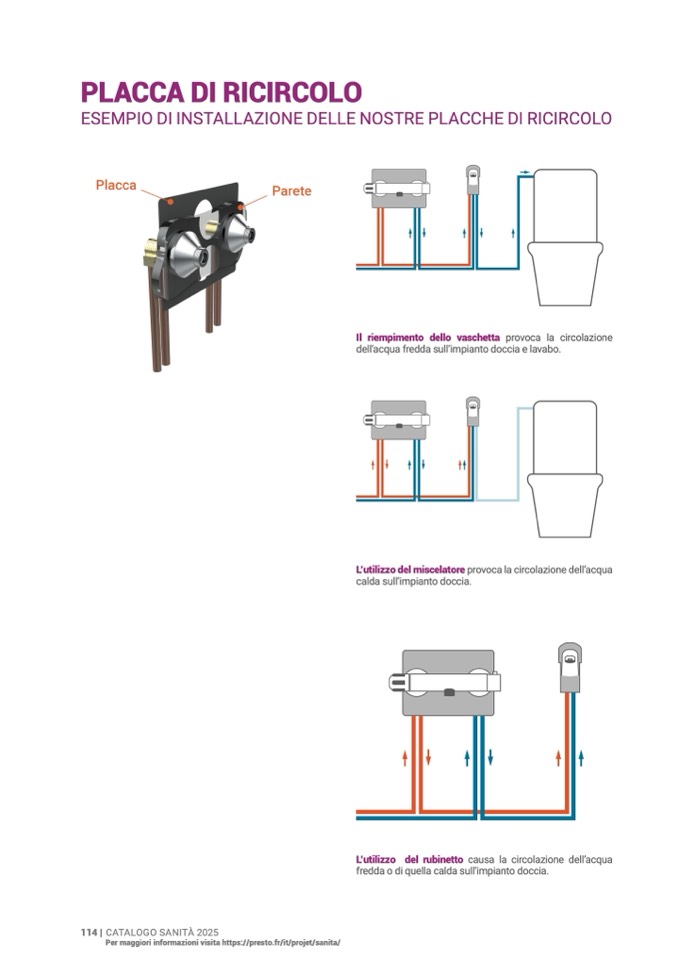 PLACCA DI RICIRCOLO
ESEMPIO DI INSTALLAZIONE DELLE NOSTRE PLACCHE DI RICIRCOLO

Placca

Parete

Il riempimento dello vaschetta provoca la circolazione dell'acqua fredda sull'impianto doccia e lavabo.

L'utilizzo del miscelatore provoca la circolazione dell'acqua calda sull'impianto doccia.

L'utilizzo del rubinetto causa la circolazione dell'acqua fredda o di quella calda sull'impianto doccia.

114 | CATALOGO SANITÀ 2025
Per maggiori informazioni visita https://presto.fr/it/projet/sanita/