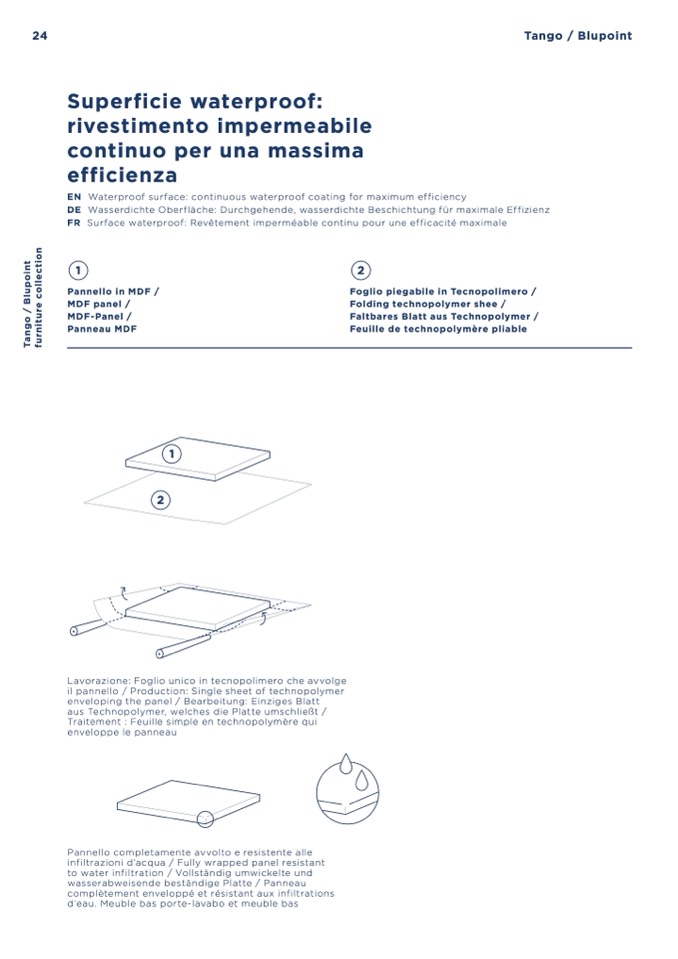 24

Tango / Blupoint

Tango / Blupoint furniture collection

Superficie waterproof: rivestimento impermeabile continuo per una massima efficienza

EN Waterproof surface: continuous waterproof coating for maximum efficiency
DE Wasserdichte Oberfläche: Durchgehende, wasserdichte Beschichtung für maximale Effizienz
FR Surface waterproof: Revêtement imperméable continu pour une efficacité maximale

1
Pannello in MDF / MDF panel / MDF-Panel / Panneau MDF

2
Foglio piegabile in Tecnopolimero / Folding technopolymer shee / Faltbares Blatt aus Technopolymer / Feuille de technopolymère pliable

1

2

Lavorazione: Foglio unico in tecnopolimero che avvolge il pannello / Production: Single sheet of technopolymer enveloping the panel / Bearbeitung: Einziges Blatt aus Technopolymer, welches die Platte umschließt / Traitement : Feuille simple en technopolymère qui enveloppe le panneau

Pannello completamente avvolto e resistente alle infiltrazioni d'acqua / Fully wrapped panel resistant to water infiltration / Vollständig umwickelte und wasserabweisende beständige Platte / Panneau complètement enveloppé et résistant aux infiltrations d'eau. Meuble bas porte-lavabo et meuble bas