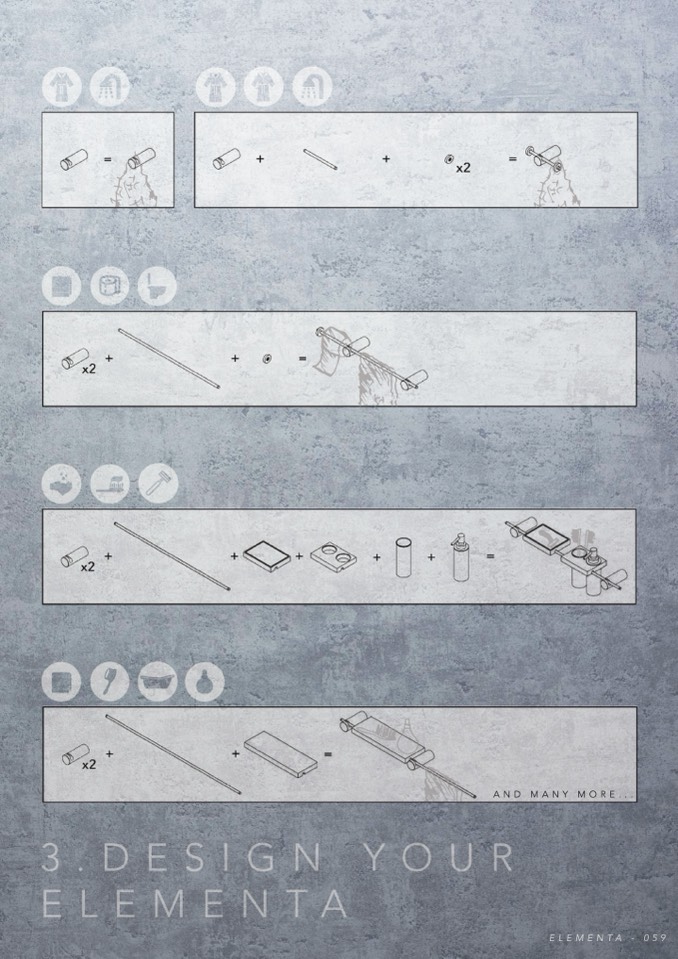 =

+ + x2 =

x2 + + =

x2 + + + + + =

x2 + + =

AND MANY MORE...

3. DESIGN YOUR ELEMENTA

ELEMENTA - 059