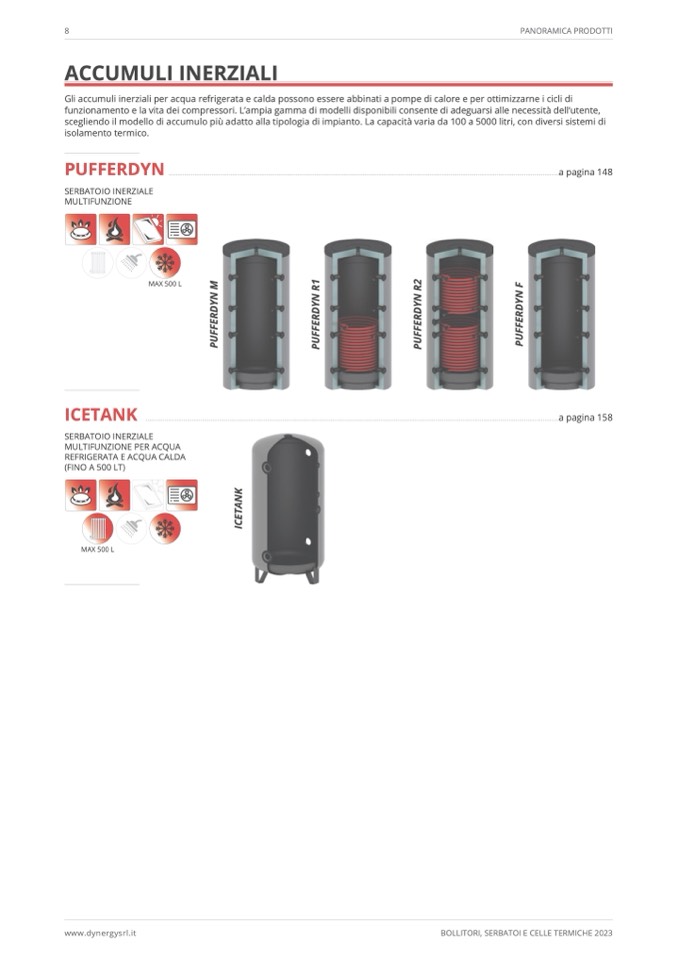 8

PANORAMICA PRODOTTI

ACCUMULI INERZIALI

Gli accumuli inerziali per acqua refrigerata e calda possono essere abbinati a pompe di calore e per ottimizzarne i cicli di funzionamento e la vita dei compressori. L'ampia gamma di modelli disponibili consente di adeguarsi alle necessità dell'utente, scegliendo il modello di accumulo più adatto alla tipologia di impianto. La capacità varia da 100 a 5000 litri, con diversi sistemi di isolamento termico.

PUFFERDYN a pagina 148

SERBATOIO INERZIALE MULTIFUNZIONE

MAX 500 L

PUFFERDYN M

PUFFERDYN R1

PUFFERDYN R2

PUFFERDYN F

ICETANK a pagina 158

SERBATOIO INERZIALE MULTIFUNZIONE PER ACQUA REFRIGERATA E ACQUA CALDA (FINO A 500 LT)

MAX 500 L

ICETANK

www.dynergysrl.it

BOLLITORI, SERBATOI E CELLE TERMICHE 2023