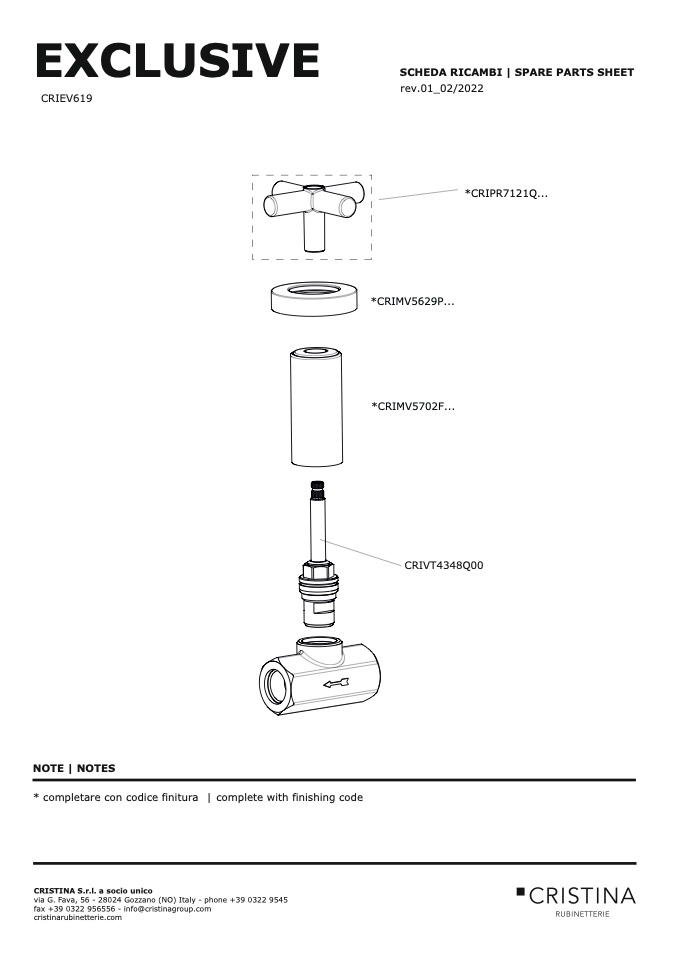 EXCLUSIVE

CRIEV619

SCHEDA RICAMBI | SPARE PARTS SHEET
rev.01_02/2022

*CRIPR7121Q...

*CRIMV5629P...

*CRIMV5702F...

CRIVT4348Q00

NOTE | NOTES

* completare con codice finitura | complete with finishing code

CRISTINA S.r.l. a socio unico
via G. Fava, 56 - 28024 Gozzano (NO) Italy - phone +39 0322 9545
fax +39 0322 956556 - info@cristinagroup.com
cristinarubinetterie.com

CRISTINA
RUBINETTERIE