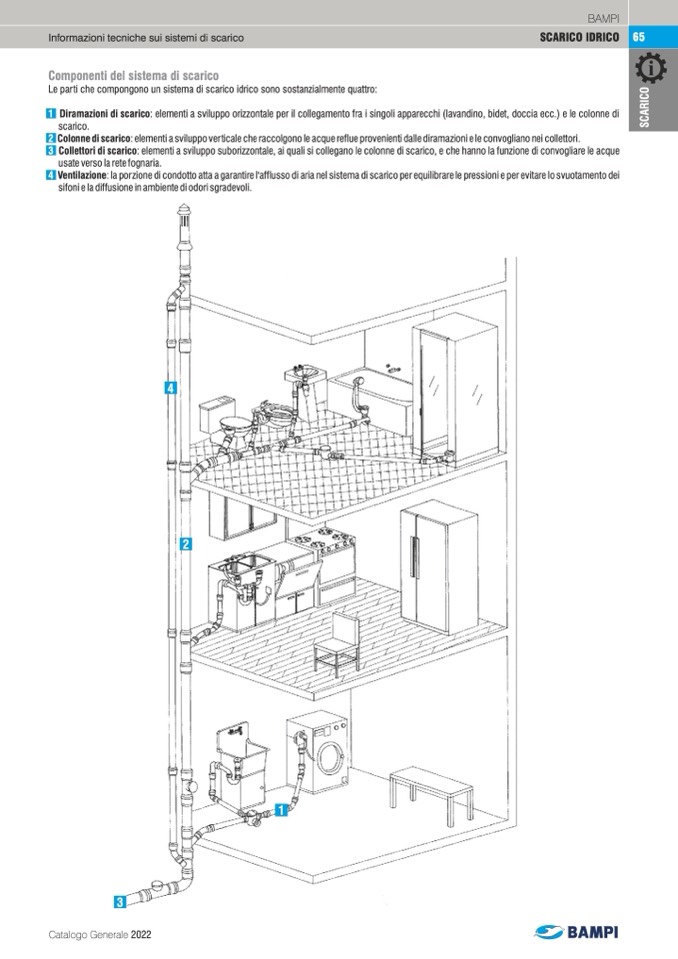 BAMPI

Informazioni tecniche sui sistemi di scarico

SCARICO IDRICO 65

SCARICO

Componenti del sistema di scarico
Le parti che compongono un sistema di scarico idrico sono sostanzialmente quattro:

1 Diramazioni di scarico: elementi a sviluppo orizzontale per il collegamento fra i singoli apparecchi (lavandino, bidet, doccia ecc.) e le colonne di scarico.
2 Colonne di scarico: elementi a sviluppo verticale che raccolgono le acque reflue provenienti dalle diramazioni e le convogliano nei collettori.
3 Collettori di scarico: elementi a sviluppo suborizzontale, ai quali si collegano le colonne di scarico, e che hanno la funzione di convogliare le acque usate verso la rete fognaria.
4 Ventilazione: la porzione di condotto atta a garantire l'afflusso di aria nel sistema di scarico per equilibrare le pressioni e per evitare lo svuotamento dei sifoni e la diffusione in ambiente di odori sgradevoli.

4

2

1

3

Catalogo Generale 2022

BAMPI