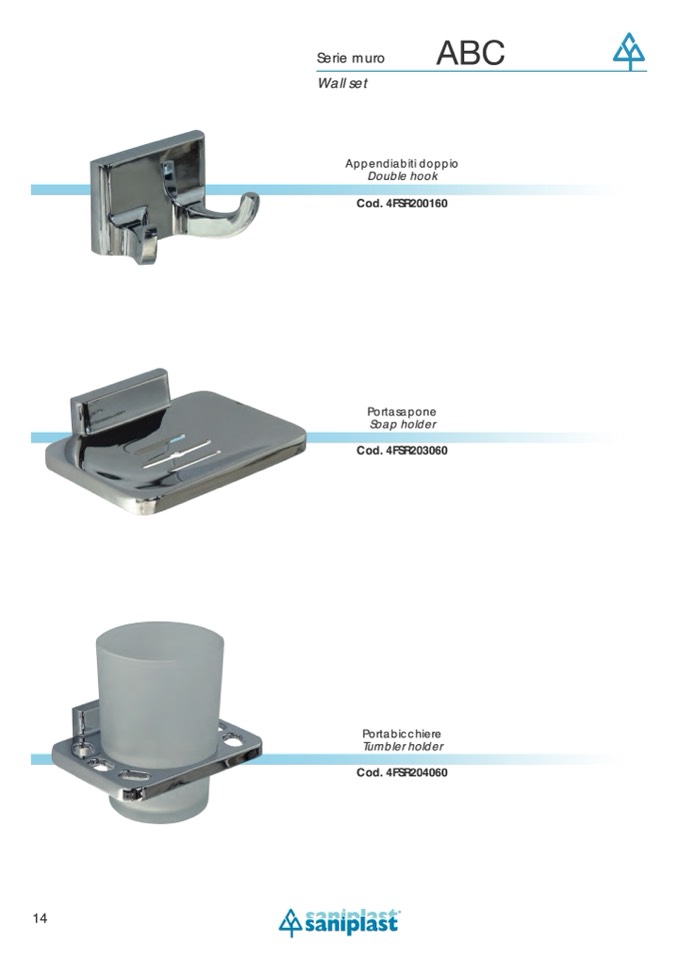 Serie muro ABC
Wall set

Appendiabiti doppio
Double hook

Cod. 4FSR200160

Portasapone
Soap holder

Cod. 4FSR203060

Portabicchiere
Tumbler holder

Cod. 4FSR204060

14

saniplast