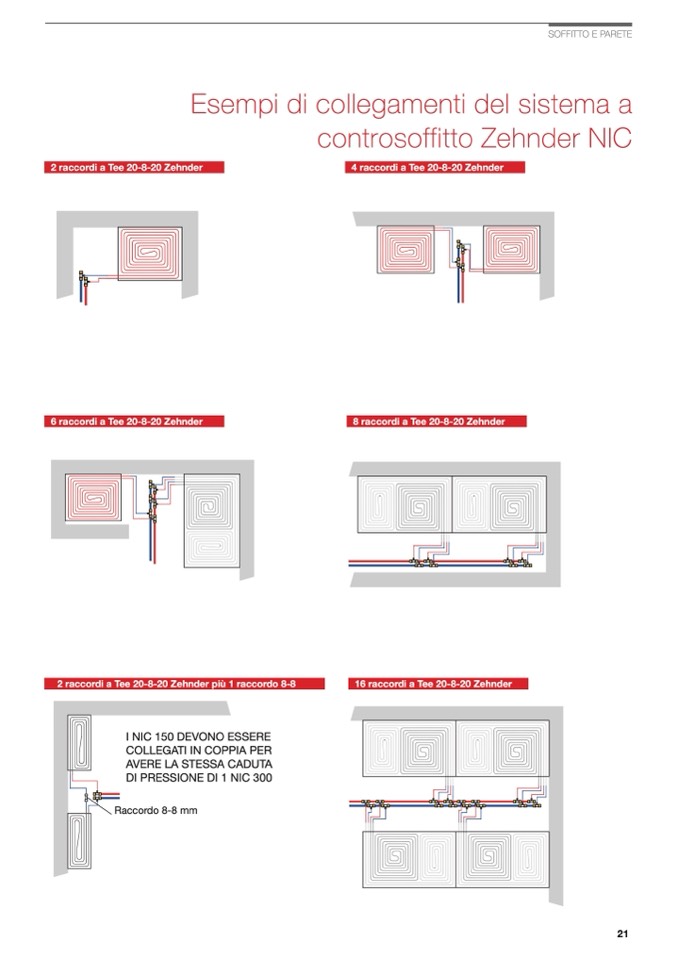 SOFFITTO E PARETE

Esempi di collegamenti del sistema a controsoffitto Zehnder NIC

2 raccordi a Tee 20-8-20 Zehnder

4 raccordi a Tee 20-8-20 Zehnder

6 raccordi a Tee 20-8-20 Zehnder

8 raccordi a Tee 20-8-20 Zehnder

2 raccordi a Tee 20-8-20 Zehnder più 1 raccordo 8-8

I NIC 150 DEVONO ESSERE COLLEGATI IN COPPIA PER AVERE LA STESSA CADUTA DI PRESSIONE DI 1 NIC 300

Raccordo 8-8 mm

16 raccordi a Tee 20-8-20 Zehnder

21