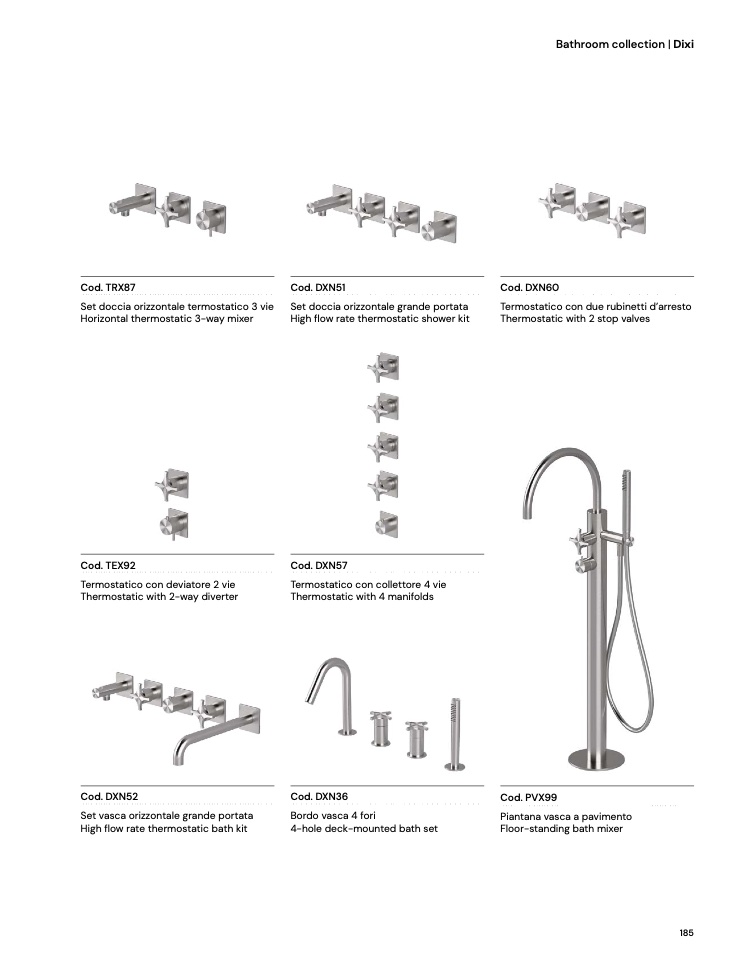 Bathroom collection | Dixi

Cod. TRX87
Set doccia orizzontale termostatico 3 vie
Horizontal thermostatic 3-way mixer

Cod. DXN51
Set doccia orizzontale grande portata
High flow rate thermostatic shower kit

Cod. DXN60
Termostatico con due rubinetti d'arresto
Thermostatic with 2 stop valves

Cod. TEX92
Termostatico con deviatore 2 vie
Thermostatic with 2-way diverter

Cod. DXN57
Termostatico con collettore 4 vie
Thermostatic with 4 manifolds

Cod. DXN52
Set vasca orizzontale grande portata
High flow rate thermostatic bath kit

Cod. DXN36
Bordo vasca 4 fori
4-hole deck-mounted bath set

Cod. PVX99
Piantana vasca a pavimento
Floor-standing bath mixer

185