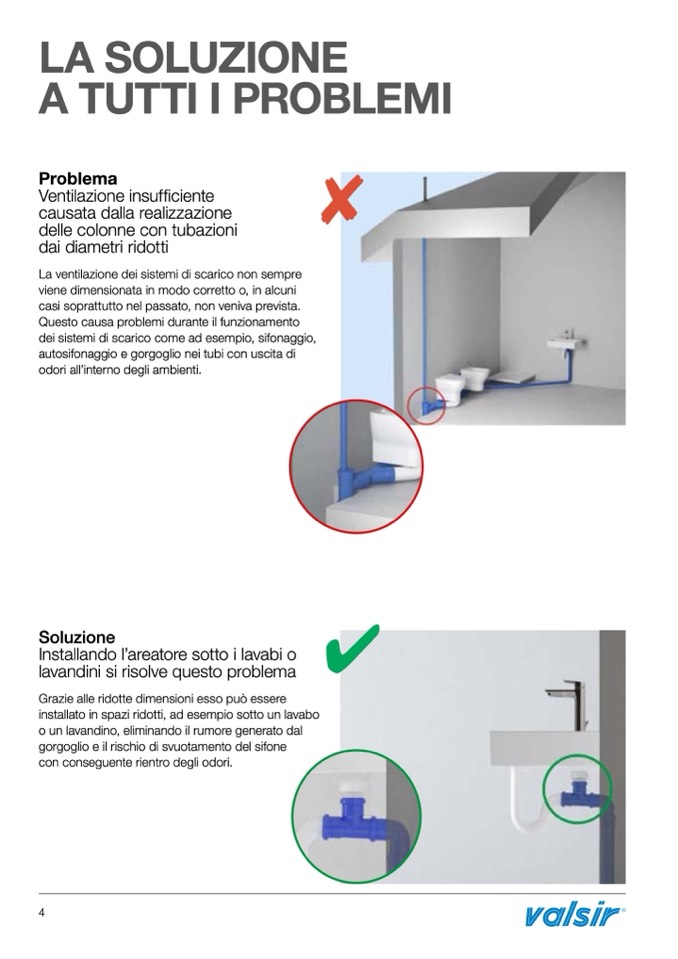 LA SOLUZIONE
A TUTTI I PROBLEMI

Problema
Ventilazione insufficiente causata dalla realizzazione delle colonne con tubazioni dai diametri ridotti

La ventilazione dei sistemi di scarico non sempre viene dimensionata in modo corretto o, in alcuni casi soprattutto nel passato, non veniva prevista. Questo causa problemi durante il funzionamento dei sistemi di scarico come ad esempio, sifonaggio, autosifonaggio e gorgoglio nei tubi con uscita di odori all'interno degli ambienti.

Soluzione
Installando l'areatore sotto i lavabi o lavandini si risolve questo problema

Grazie alle ridotte dimensioni esso può essere installato in spazi ridotti, ad esempio sotto un lavabo o un lavandino, eliminando il rumore generato dal gorgoglio e il rischio di svuotamento del sifone con conseguente rientro degli odori.

4

valsir