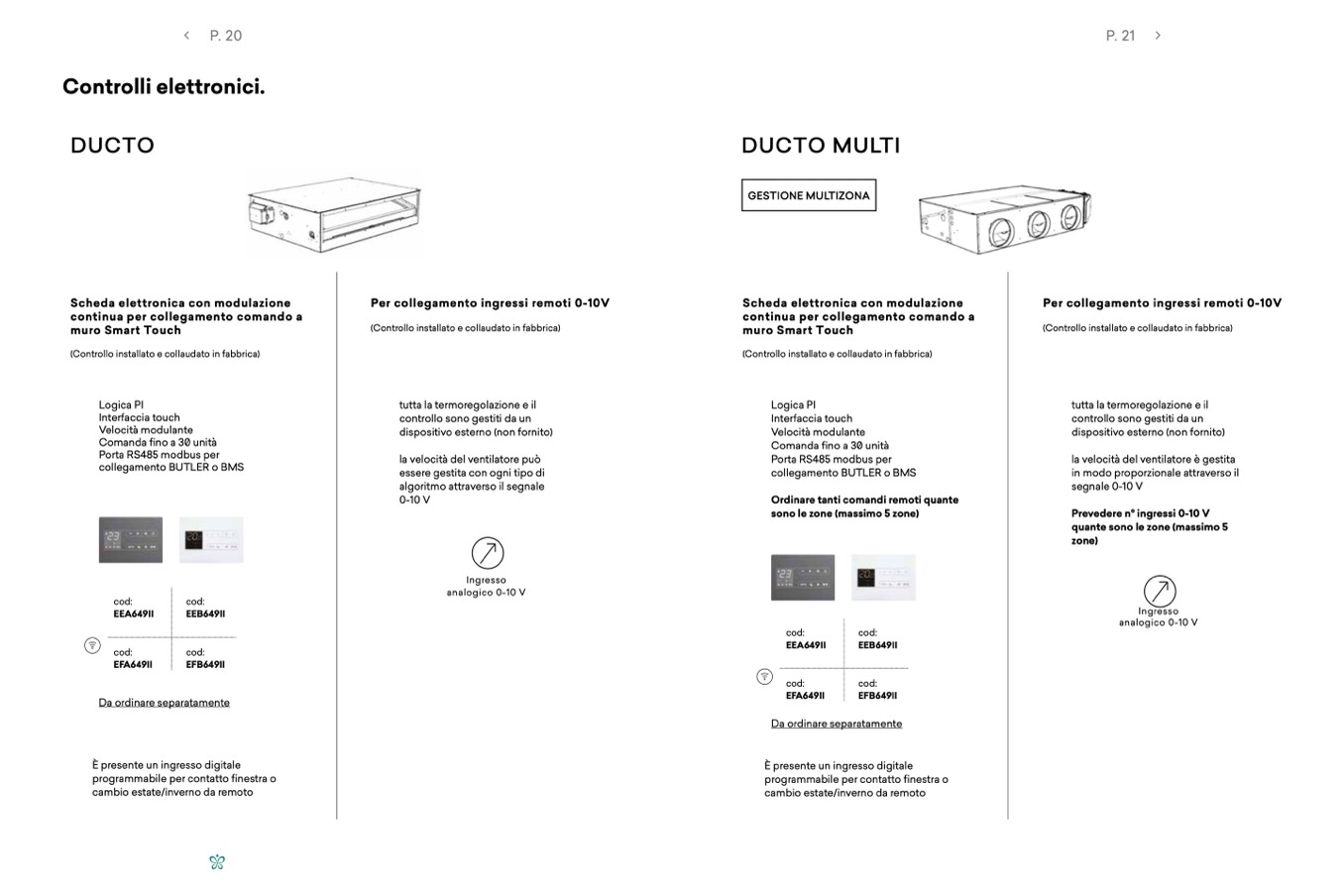 P. 20

P. 21

Controlli elettronici.

DUCTO

Scheda elettronica con modulazione continua per collegamento comando a muro Smart Touch

(Controllo installato e collaudato in fabbrica)

Logica PI
Interfaccia touch
Velocità modulante
Comanda fino a 30 unità
Porta RS485 modbus per collegamento BUTLER o BMS

| cod: EEA649II | cod: EEB649II |
|---|---|
| cod: EFA649II | cod: EFB649II |

Da ordinare separatamente

È presente un ingresso digitale programmabile per contatto finestra o cambio estate/inverno da remoto

Per collegamento ingressi remoti 0-10V

(Controllo installato e collaudato in fabbrica)

tutta la termoregolazione e il controllo sono gestiti da un dispositivo esterno (non fornito)

la velocità del ventilatore può essere gestita con ogni tipo di algoritmo attraverso il segnale 0-10 V

Ingresso analogico 0-10 V

DUCTO MULTI

GESTIONE MULTIZONA

Scheda elettronica con modulazione continua per collegamento comando a muro Smart Touch

(Controllo installato e collaudato in fabbrica)

Logica PI
Interfaccia touch
Velocità modulante
Comanda fino a 30 unità
Porta RS485 modbus per collegamento BUTLER o BMS

Ordinare tanti comandi remoti quante sono le zone (massimo 5 zone)

| cod: EEA649II | cod: EEB649II |
|---|---|
| cod: EFA649II | cod: EFB649II |

Da ordinare separatamente

È presente un ingresso digitale programmabile per contatto finestra o cambio estate/inverno da remoto

Per collegamento ingressi remoti 0-10V

(Controllo installato e collaudato in fabbrica)

tutta la termoregolazione e il controllo sono gestiti da un dispositivo esterno (non fornito)

la velocità del ventilatore è gestita in modo proporzionale attraverso il segnale 0-10 V

Prevedere n° ingressi 0-10 V quante sono le zone (massimo 5 zone)

Ingresso analogico 0-10 V