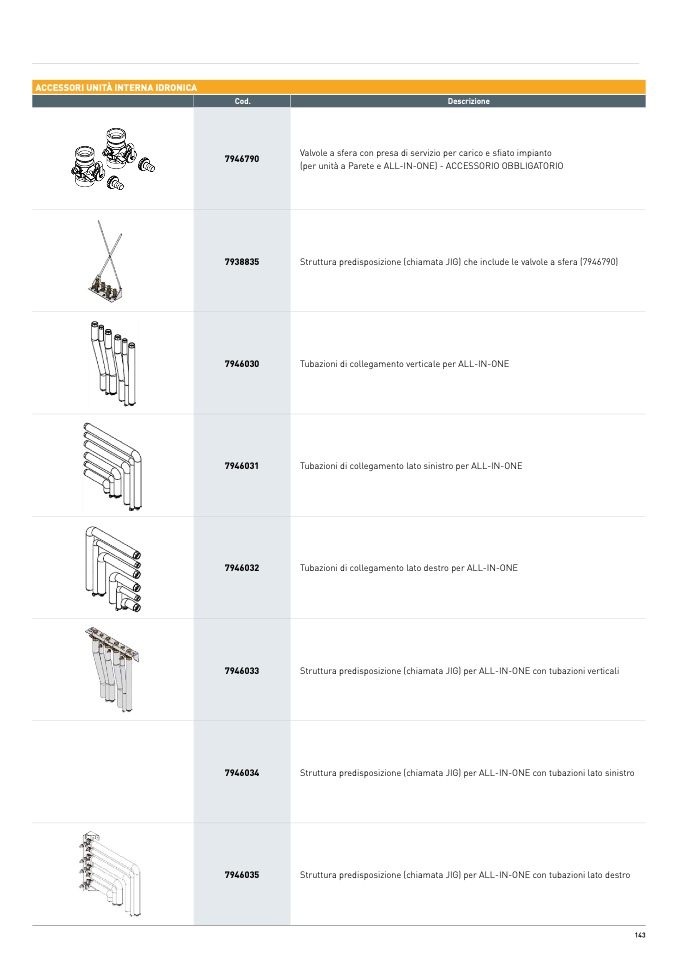 ACCESSORI UNITÀ INTERNA IDRONICA

| | Cod. | Descrizione |
|---|---|---|
| | 7946790 | Valvole a sfera con presa di servizio per carico e sfiato impianto (per unità a Parete e ALL-IN-ONE) - ACCESSORIO OBBLIGATORIO |
| | 7938835 | Struttura predisposizione (chiamata JIG) che include le valvole a sfera (7946790) |
| | 7946030 | Tubazioni di collegamento verticale per ALL-IN-ONE |
| | 7946031 | Tubazioni di collegamento lato sinistro per ALL-IN-ONE |
| | 7946032 | Tubazioni di collegamento lato destro per ALL-IN-ONE |
| | 7946033 | Struttura predisposizione (chiamata JIG) per ALL-IN-ONE con tubazioni verticali |
| | 7946034 | Struttura predisposizione (chiamata JIG) per ALL-IN-ONE con tubazioni lato sinistro |
| | 7946035 | Struttura predisposizione (chiamata JIG) per ALL-IN-ONE con tubazioni lato destro |

143