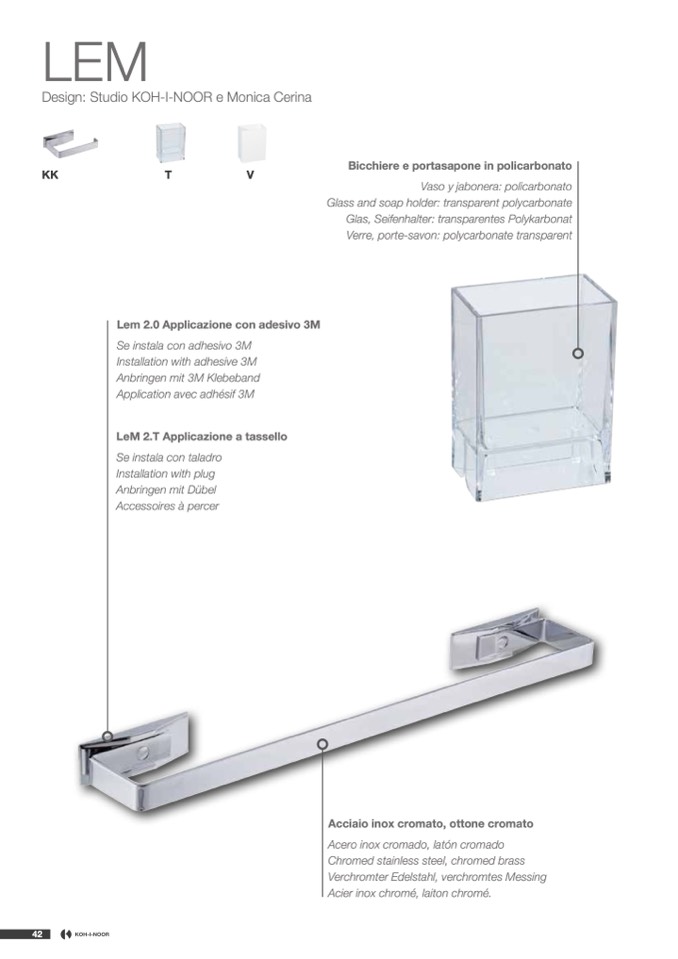 LEM
Design: Studio KOH-I-NOOR e Monica Cerina

KK T V

Bicchiere e portasapone in policarbonato
Vaso y jabonera: policarbonato
Glass and soap holder: transparent polycarbonate
Glas, Seifenhalter: transparentes Polykarbonat
Verre, porte-savon: polycarbonate transparent

Lem 2.0 Applicazione con adesivo 3M
Se instala con adhesivo 3M
Installation with adhesive 3M
Anbringen mit 3M Klebeband
Application avec adhésif 3M

LeM 2.T Applicazione a tassello
Se instala con taladro
Installation with plug
Anbringen mit Dübel
Accessoires à percer

Acciaio inox cromato, ottone cromato
Acero inox cromado, latón cromado
Chromed stainless steel, chromed brass
Verchromter Edelstahl, verchromtes Messing
Acier inox chromé, laiton chromé.

42 KOH-I-NOOR