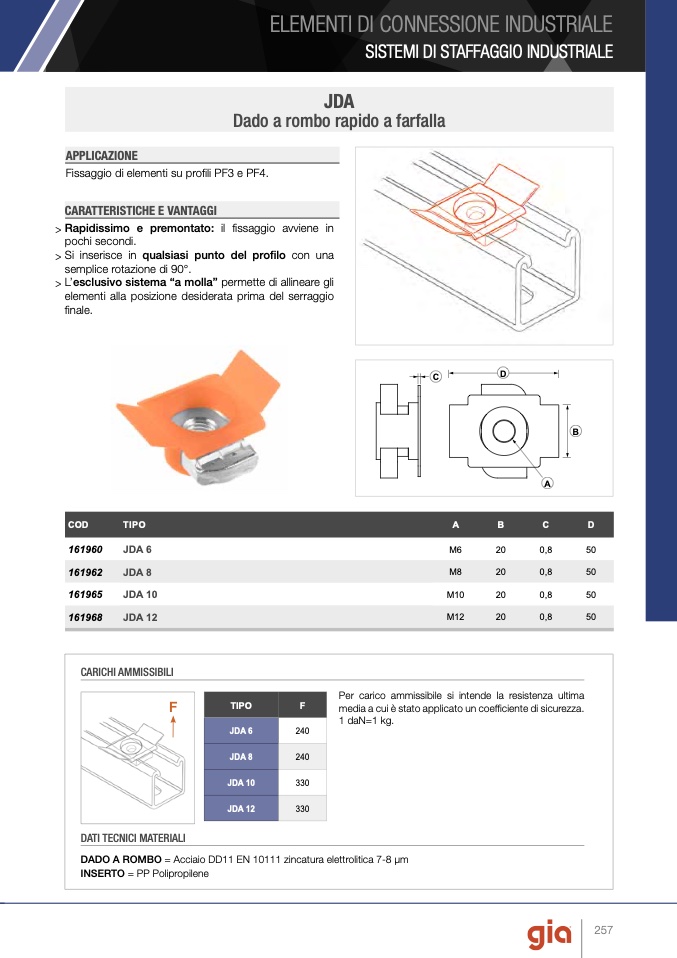 ELEMENTI DI CONNESSIONE INDUSTRIALE
SISTEMI DI STAFFAGGIO INDUSTRIALE

JDA
Dado a rombo rapido a farfalla

APPLICAZIONE
Fissaggio di elementi su profili PF3 e PF4.

CARATTERISTICHE E VANTAGGI
> Rapidissimo e premontato: il fissaggio avviene in pochi secondi.
> Si inserisce in qualsiasi punto del profilo con una semplice rotazione di 90°.
> L'esclusivo sistema "a molla" permette di allineare gli elementi alla posizione desiderata prima del serraggio finale.

C D B A

| COD | TIPO | A | B | C | D |
|---|---|---|---|---|---|
| 161960 | JDA 6 | M6 | 20 | 0,8 | 50 |
| 161962 | JDA 8 | M8 | 20 | 0,8 | 50 |
| 161965 | JDA 10 | M10 | 20 | 0,8 | 50 |
| 161968 | JDA 12 | M12 | 20 | 0,8 | 50 |

CARICHI AMMISSIBILI

F

| TIPO | F |
|---|---|
| JDA 6 | 240 |
| JDA 8 | 240 |
| JDA 10 | 330 |
| JDA 12 | 330 |

Per carico ammissibile si intende la resistenza ultima media a cui è stato applicato un coefficiente di sicurezza. 1 daN=1 kg.

DATI TECNICI MATERIALI
DADO A ROMBO = Acciaio DD11 EN 10111 zincatura elettrolitica 7-8 µm
INSERTO = PP Polipropilene

gia 257