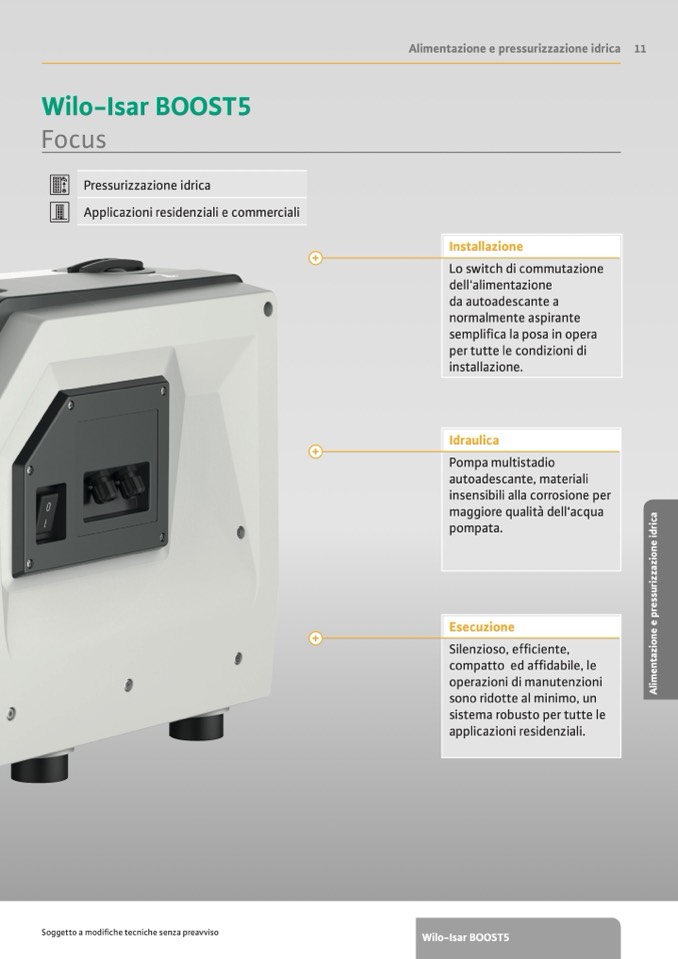 Alimentazione e pressurizzazione idrica 11

Wilo-Isar BOOST5
Focus

Pressurizzazione idrica
Applicazioni residenziali e commerciali

Installazione
Lo switch di commutazione dell'alimentazione da autoadescante a normalmente aspirante semplifica la posa in opera per tutte le condizioni di installazione.

Idraulica
Pompa multistadio autoadescante, materiali insensibili alla corrosione per maggiore qualità dell'acqua pompata.

Esecuzione
Silenzioso, efficiente, compatto ed affidabile, le operazioni di manutenzioni sono ridotte al minimo, un sistema robusto per tutte le applicazioni residenziali.

Alimentazione e pressurizzazione idrica

Soggetto a modifiche tecniche senza preavviso

Wilo-Isar BOOST5