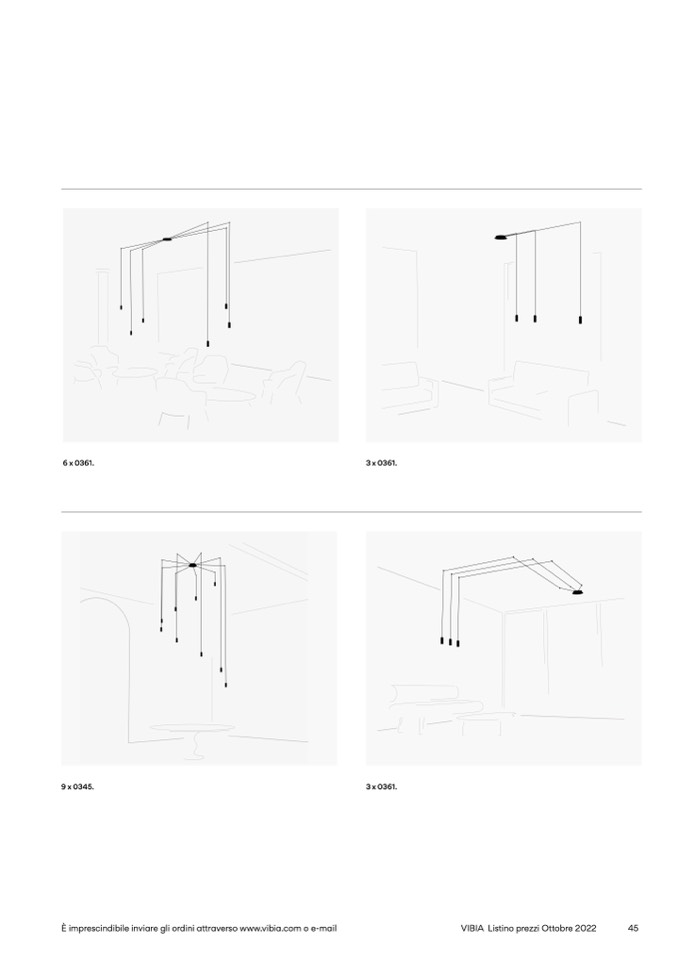 6 x 0361.

3 x 0361.

9 x 0345.

3 x 0361.

È imprescindibile inviare gli ordini attraverso www.vibia.com o e-mail

VIBIA Listino prezzi Ottobre 2022

45