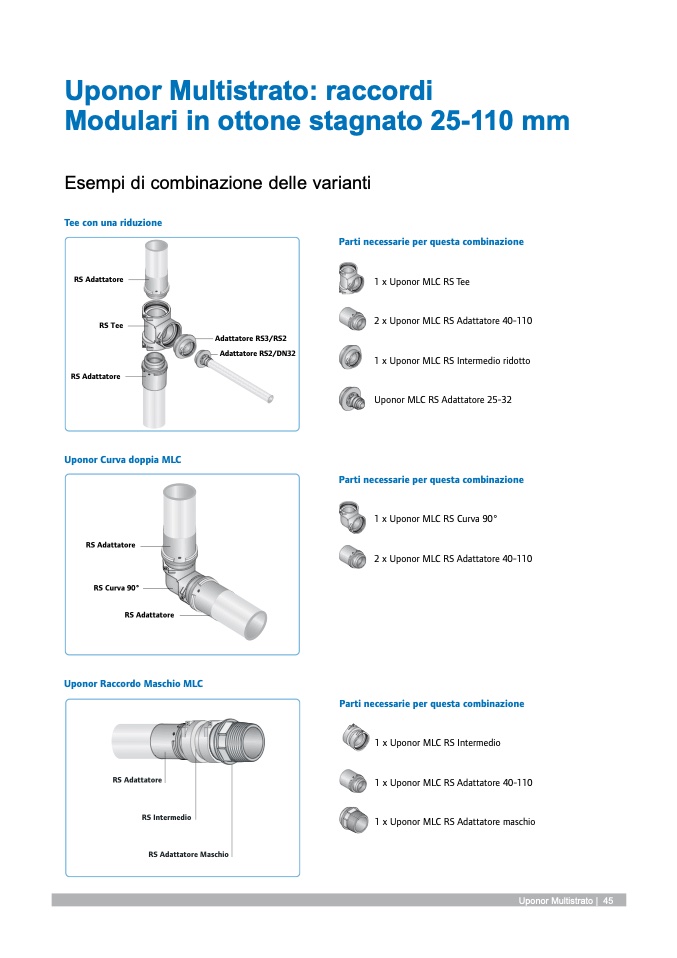 Uponor Multistrato: raccordi Modulari in ottone stagnato 25-110 mm

Esempi di combinazione delle varianti

Tee con una riduzione

RS Adattatore

RS Tee

Adattatore RS3/RS2

Adattatore RS2/DN32

RS Adattatore

Parti necessarie per questa combinazione

1 x Uponor MLC RS Tee

2 x Uponor MLC RS Adattatore 40-110

1 x Uponor MLC RS Intermedio ridotto

Uponor MLC RS Adattatore 25-32

Uponor Curva doppia MLC

RS Adattatore

RS Curva 90°

RS Adattatore

Parti necessarie per questa combinazione

1 x Uponor MLC RS Curva 90°

2 x Uponor MLC RS Adattatore 40-110

Uponor Raccordo Maschio MLC

RS Adattatore

RS Intermedio

RS Adattatore Maschio

Parti necessarie per questa combinazione

1 x Uponor MLC RS Intermedio

1 x Uponor MLC RS Adattatore 40-110

1 x Uponor MLC RS Adattatore maschio

Uponor Multistrato | 45