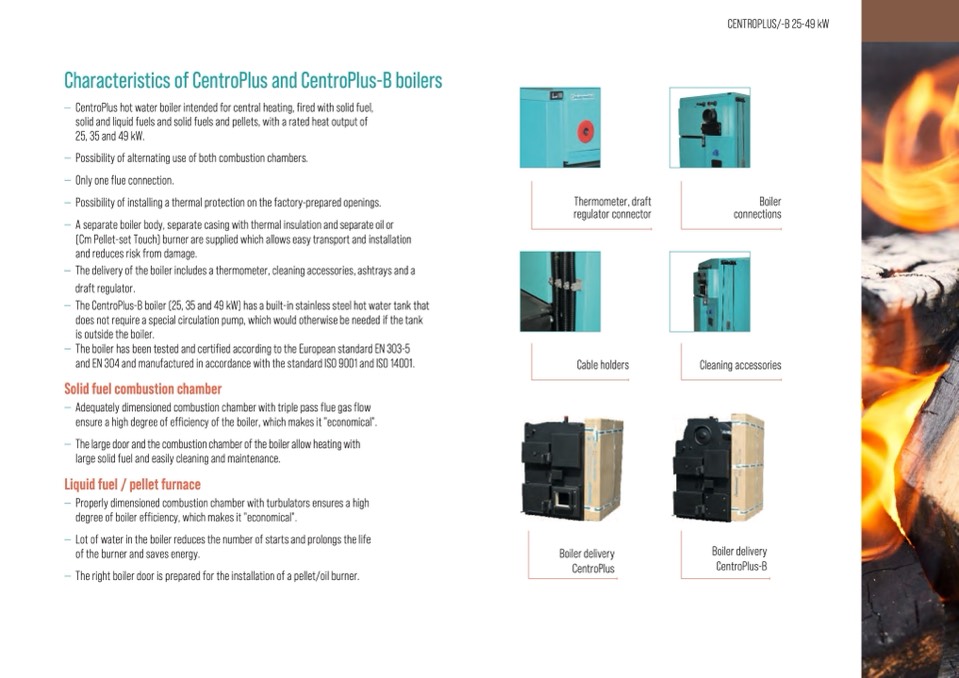 CENTROPLUS/-B 25-49 kW

Characteristics of CentroPlus and CentroPlus-B boilers

– CentroPlus hot water boiler intended for central heating, fired with solid fuel, solid and liquid fuels and solid fuels and pellets, with a rated heat output of 25, 35 and 49 kW.

– Possibility of alternating use of both combustion chambers.

– Only one flue connection.

– Possibility of installing a thermal protection on the factory-prepared openings.

– A separate boiler body, separate casing with thermal insulation and separate oil or (Cm Pellet-set Touch) burner are supplied which allows easy transport and installation and reduces risk from damage.

– The delivery of the boiler includes a thermometer, cleaning accessories, ashtrays and a draft regulator.

– The CentroPlus-B boiler (25, 35 and 49 kW) has a built-in stainless steel hot water tank that does not require a special circulation pump, which would otherwise be needed if the tank is outside the boiler.

– The boiler has been tested and certified according to the European standard EN 303-5 and EN 304 and manufactured in accordance with the standard ISO 9001 and ISO 14001.

Solid fuel combustion chamber

– Adequately dimensioned combustion chamber with triple pass flue gas flow ensure a high degree of efficiency of the boiler, which makes it "economical".

– The large door and the combustion chamber of the boiler allow heating with large solid fuel and easily cleaning and maintenance.

Liquid fuel / pellet furnace

– Properly dimensioned combustion chamber with turbulators ensures a high degree of boiler efficiency, which makes it "economical".

– Lot of water in the boiler reduces the number of starts and prolongs the life of the burner and saves energy.

– The right boiler door is prepared for the installation of a pellet/oil burner.

Thermometer, draft regulator connector

Boiler connections

Cable holders

Cleaning accessories

Boiler delivery CentroPlus

Boiler delivery CentroPlus-B