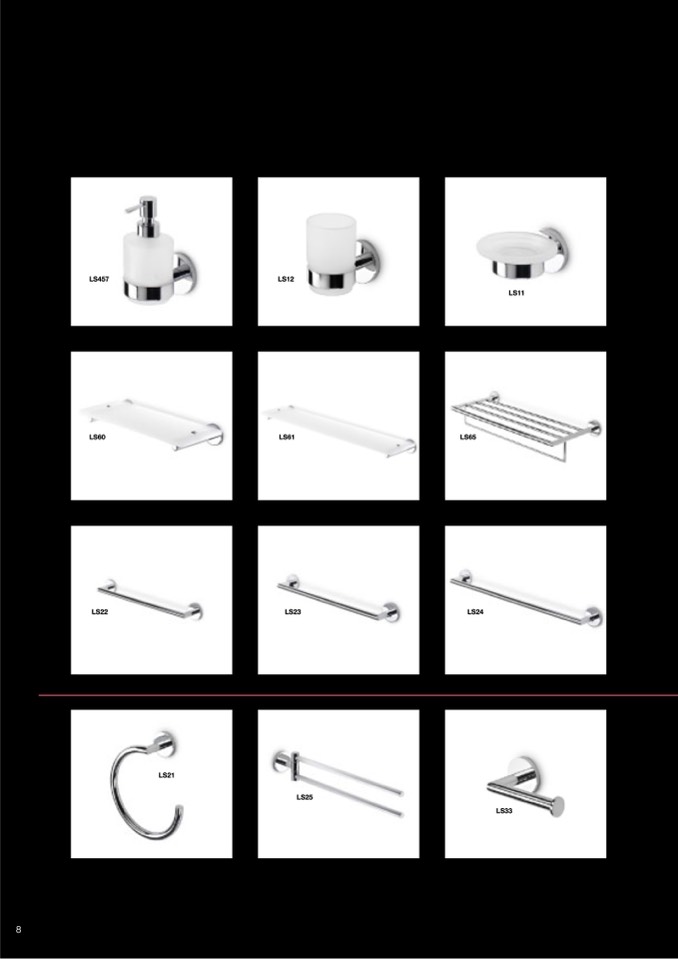 LS457

LS12

LS11

LS60

LS61

LS65

LS22

LS23

LS24

LS21

LS25

LS33

8