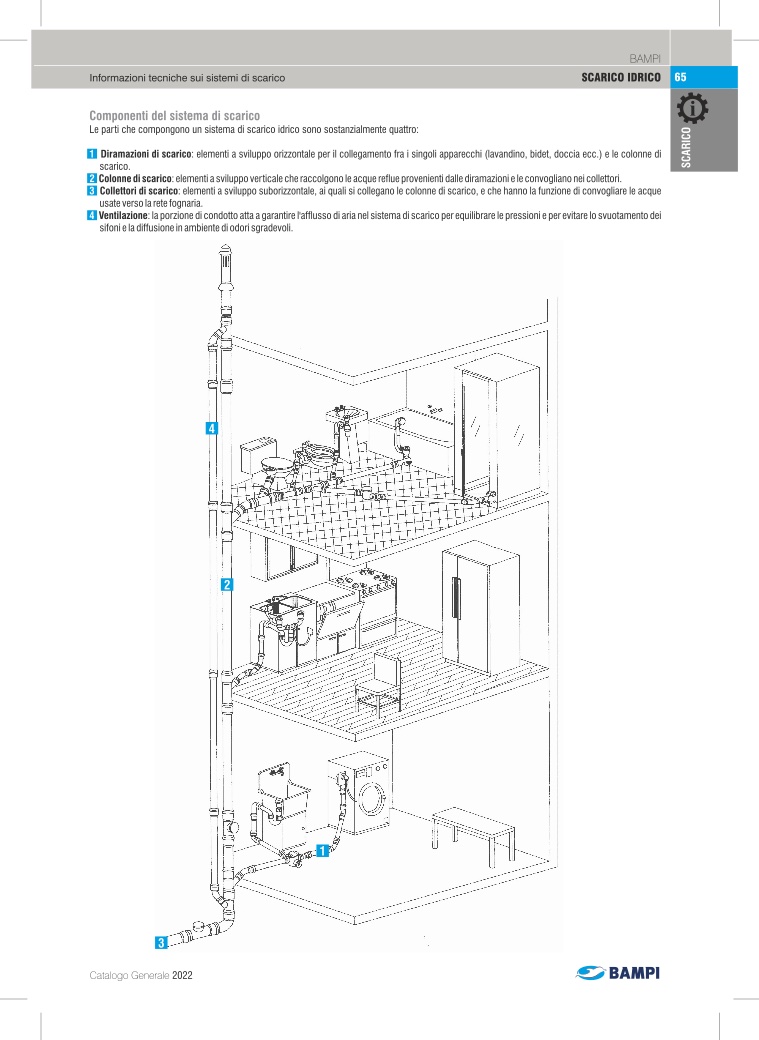 BAMPI

Informazioni tecniche sui sistemi di scarico

SCARICO IDRICO

65

SCARICO

Componenti del sistema di scarico
Le parti che compongono un sistema di scarico idrico sono sostanzialmente quattro:

1 Diramazioni di scarico: elementi a sviluppo orizzontale per il collegamento fra i singoli apparecchi (lavandino, bidet, doccia ecc.) e le colonne di scarico.
2 Colonne di scarico: elementi a sviluppo verticale che raccolgono le acque reflue provenienti dalle diramazioni e le convogliano nei collettori.
3 Collettori di scarico: elementi a sviluppo suborizzontale, ai quali si collegano le colonne di scarico, e che hanno la funzione di convogliare le acque usate verso la rete fognaria.
4 Ventilazione: la porzione di condotto atta a garantire l'afflusso di aria nel sistema di scarico per equilibrare le pressioni e per evitare lo svuotamento dei sifoni e la diffusione in ambiente di odori sgradevoli.

4

2

1

3

Catalogo Generale 2022

BAMPI