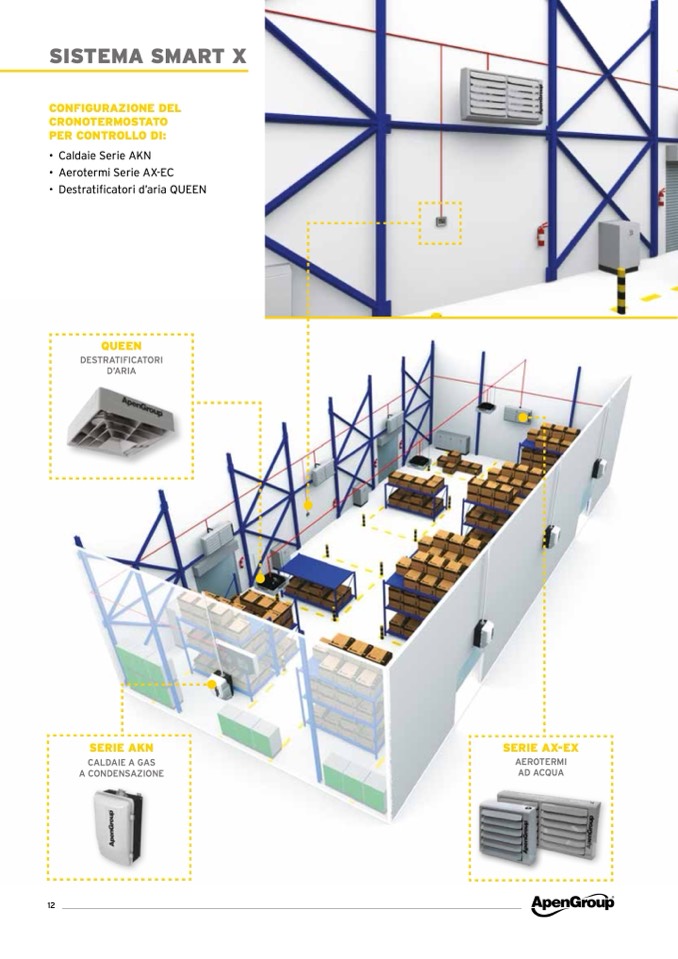 SISTEMA SMART X

CONFIGURAZIONE DEL CRONOTERMOSTATO PER CONTROLLO DI:
• Caldaie Serie AKN
• Aerotermi Serie AX-EC
• Destratificatori d'aria QUEEN

QUEEN
DESTRATIFICATORI D'ARIA

ApenGroup

SERIE AKN
CALDAIE A GAS A CONDENSAZIONE

ApenGroup

SERIE AX-EX
AEROTERMI AD ACQUA

12

ApenGroup