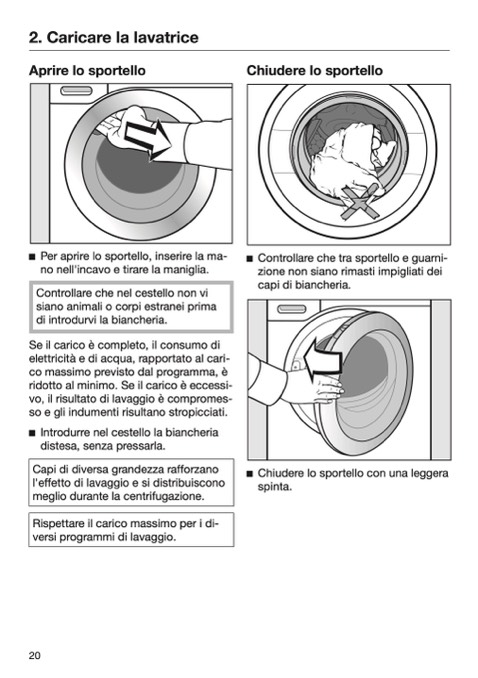 2. Caricare la lavatrice

Aprire lo sportello

■ Per aprire lo sportello, inserire la mano nell'incavo e tirare la maniglia.

Controllare che nel cestello non vi siano animali o corpi estranei prima di introdurvi la biancheria.

Se il carico è completo, il consumo di elettricità e di acqua, rapportato al carico massimo previsto dal programma, è ridotto al minimo. Se il carico è eccessivo, il risultato di lavaggio è compromesso e gli indumenti risultano stropicciati.

■ Introdurre nel cestello la biancheria distesa, senza pressarla.

Capi di diversa grandezza rafforzano l'effetto di lavaggio e si distribuiscono meglio durante la centrifugazione.

Rispettare il carico massimo per i diversi programmi di lavaggio.

Chiudere lo sportello

■ Controllare che tra sportello e guarnizione non siano rimasti impigliati dei capi di biancheria.

■ Chiudere lo sportello con una leggera spinta.

20