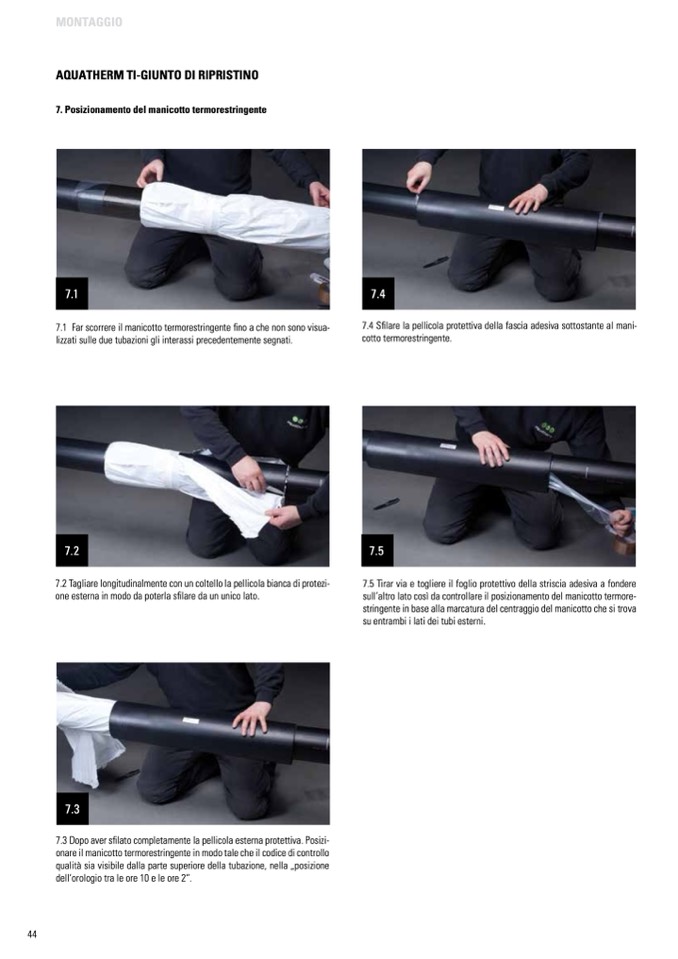 MONTAGGIO

AQUATHERM TI-GIUNTO DI RIPRISTINO

7. Posizionamento del manicotto termorestringente

7.1

7.1 Far scorrere il manicotto termorestringente fino a che non sono visualizzati sulle due tubazioni gli interassi precedentemente segnati.

7.2

7.2 Tagliare longitudinalmente con un coltello la pellicola bianca di protezione esterna in modo da poterla sfilare da un unico lato.

7.3

7.3 Dopo aver sfilato completamente la pellicola esterna protettiva. Posizionare il manicotto termorestringente in modo tale che il codice di controllo qualità sia visibile dalla parte superiore della tubazione, nella „posizione dell'orologio tra le ore 10 e le ore 2".

7.4

7.4 Sfilare la pellicola protettiva della fascia adesiva sottostante al manicotto termorestringente.

7.5

7.5 Tirar via e togliere il foglio protettivo della striscia adesiva a fondere sull'altro lato così da controllare il posizionamento del manicotto termorestringente in base alla marcatura del centraggio del manicotto che si trova su entrambi i lati dei tubi esterni.

44