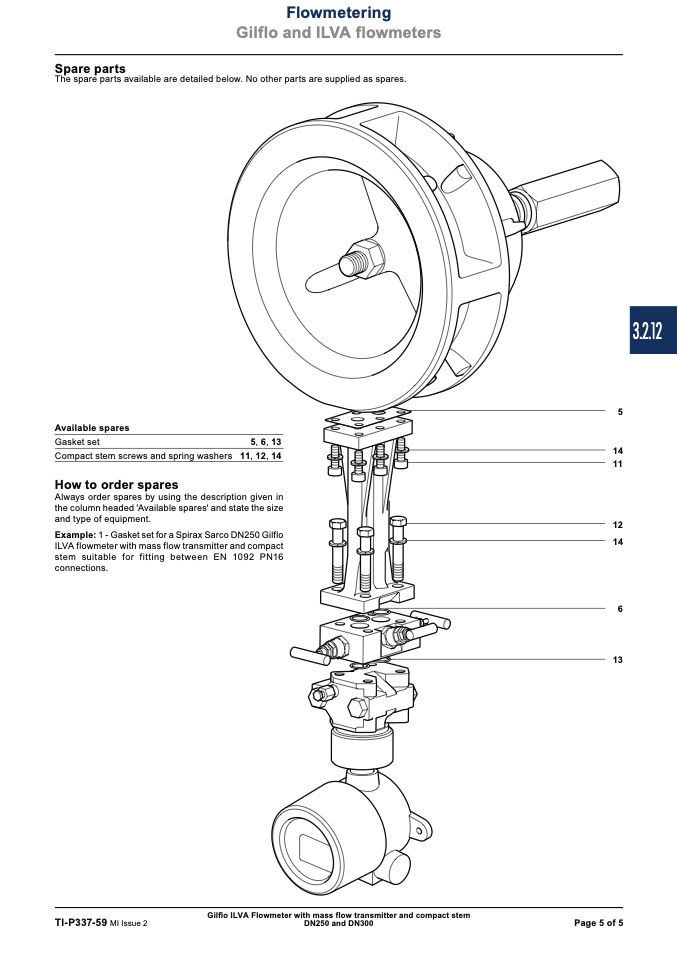 Flowmetering
Gilflo and ILVA flowmeters

Spare parts
The spare parts available are detailed below. No other parts are supplied as spares.

3.2.12

| Available spares | |
|---|---|
| Gasket set | 5, 6, 13 |
| Compact stem screws and spring washers | 11, 12, 14 |

How to order spares
Always order spares by using the description given in the column headed 'Available spares' and state the size and type of equipment.

Example: 1 - Gasket set for a Spirax Sarco DN250 Gilflo ILVA flowmeter with mass flow transmitter and compact stem suitable for fitting between EN 1092 PN16 connections.

5
14
11
12
14
6
13

TI-P337-59 MI Issue 2
Gilflo ILVA Flowmeter with mass flow transmitter and compact stem DN250 and DN300
Page 5 of 5