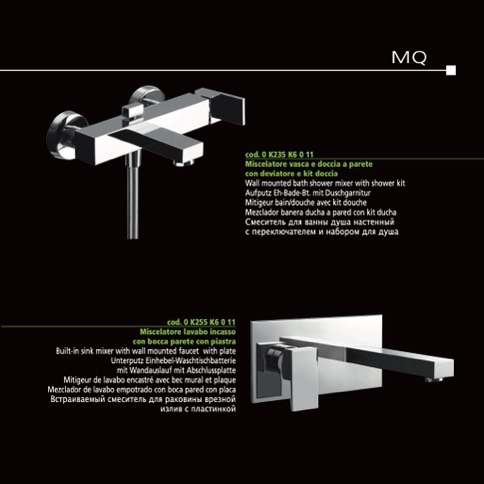 MQ

cod. 0 K235 K6 0 11
Miscelatore vasca e doccia a parete con deviatore e kit doccia
Wall mounted bath shower mixer with shower kit
Aufputz Eh-Bade-Bt. mit Duschgarnitur
Mitigeur bain/douche avec kit douche
Mezclador banera ducha a pared con kit ducha
Смеситель для ванны душа настенный с переключателем и набором для душа

cod. 0 K255 K6 0 11
Miscelatore lavabo incasso con bocca parete con piastra
Built-in sink mixer with wall mounted faucet with plate
Unterputz Einhebel-Waschtischbatterie mit Wandauslauf mit Abschlussplatte
Mitigeur de lavabo encastré avec bec mural et plaque
Mezclador de lavabo empotrado con boca pared con placa
Встраиваемый смеситель для раковины врезной излив с пластинкой