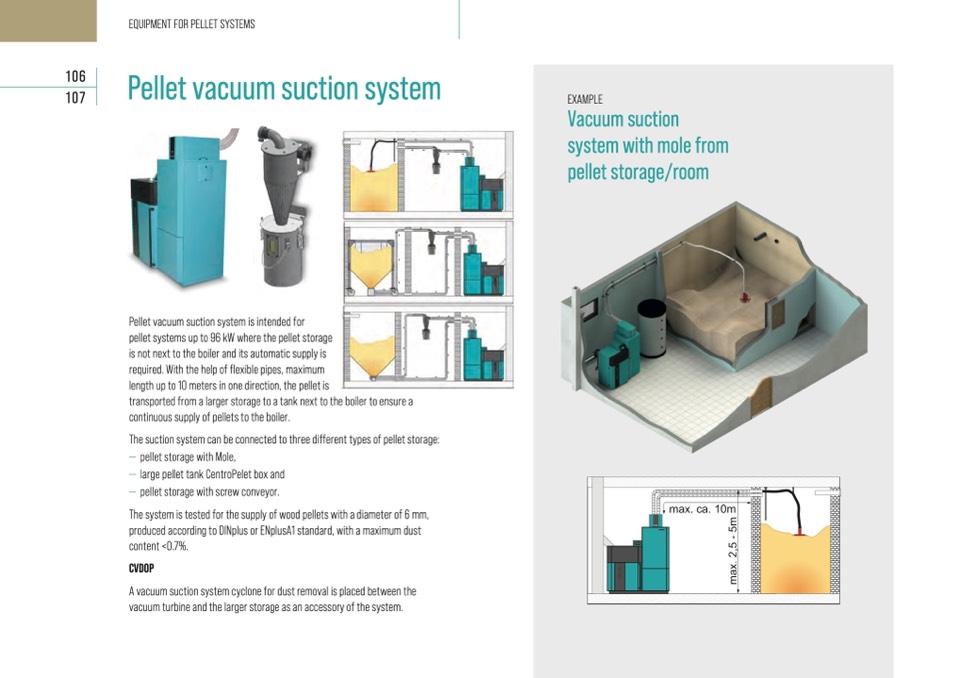 EQUIPMENT FOR PELLET SYSTEMS

106
107

Pellet vacuum suction system

Pellet vacuum suction system is intended for pellet systems up to 96 kW where the pellet storage is not next to the boiler and its automatic supply is required. With the help of flexible pipes, maximum length up to 10 meters in one direction, the pellet is transported from a larger storage to a tank next to the boiler to ensure a continuous supply of pellets to the boiler.

The suction system can be connected to three different types of pellet storage:
— pellet storage with Mole,
— large pellet tank CentroPelet box and
— pellet storage with screw conveyor.

The system is tested for the supply of wood pellets with a diameter of 6 mm, produced according to DINplus or ENplusA1 standard, with a maximum dust content <0.7%.

CVDOP

A vacuum suction system cyclone for dust removal is placed between the vacuum turbine and the larger storage as an accessory of the system.

EXAMPLE
Vacuum suction system with mole from pellet storage/room

max. ca. 10m
max. 2,5 - 5m