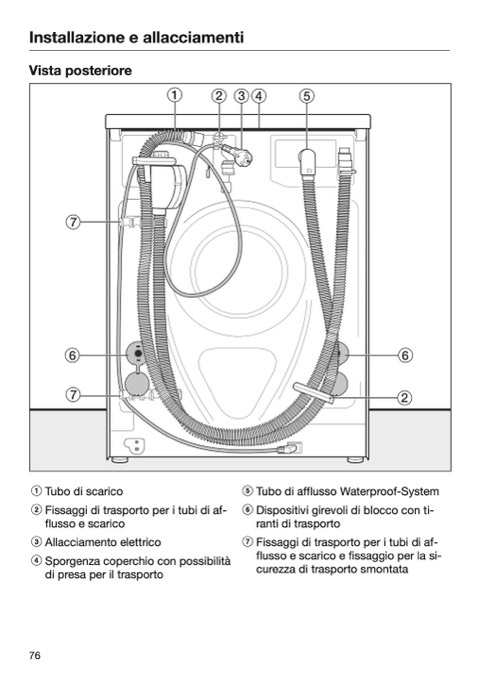 Installazione e allacciamenti

Vista posteriore

①
②
③
④
⑤
⑦
⑥
⑥
⑦
②

① Tubo di scarico

② Fissaggi di trasporto per i tubi di afflusso e scarico

③ Allacciamento elettrico

④ Sporgenza coperchio con possibilità di presa per il trasporto

⑤ Tubo di afflusso Waterproof-System

⑥ Dispositivi girevoli di blocco con tiranti di trasporto

⑦ Fissaggi di trasporto per i tubi di afflusso e scarico e fissaggio per la sicurezza di trasporto smontata

76