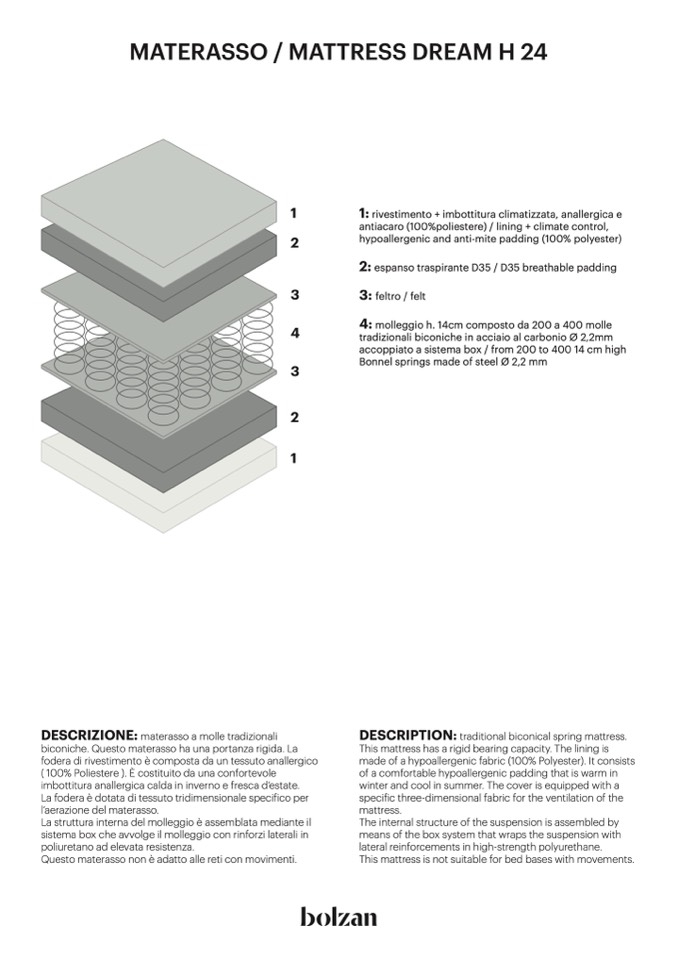 MATERASSO / MATTRESS DREAM H 24

1
2
3
4
3
2
1

1: rivestimento + imbottitura climatizzata, anallergica e antiacaro (100%poliestere) / lining + climate control, hypoallergenic and anti-mite padding (100% polyester)

2: espanso traspirante D35 / D35 breathable padding

3: feltro / felt

4: molleggio h. 14cm composto da 200 a 400 molle tradizionali biconiche in acciaio al carbonio Ø 2,2mm accoppiato a sistema box / from 200 to 400 14 cm high Bonnel springs made of steel Ø 2,2 mm

DESCRIZIONE: materasso a molle tradizionali biconiche. Questo materasso ha una portanza rigida. La fodera di rivestimento è composta da un tessuto anallergico ( 100% Poliestere ). È costituito da una confortevole imbottitura anallergica calda in inverno e fresca d'estate. La fodera è dotata di tessuto tridimensionale specifico per l'aerazione del materasso.
La struttura interna del molleggio è assemblata mediante il sistema box che avvolge il molleggio con rinforzi laterali in poliuretano ad elevata resistenza.
Questo materasso non è adatto alle reti con movimenti.

DESCRIPTION: traditional biconical spring mattress. This mattress has a rigid bearing capacity. The lining is made of a hypoallergenic fabric (100% Polyester). It consists of a comfortable hypoallergenic padding that is warm in winter and cool in summer. The cover is equipped with a specific three-dimensional fabric for the ventilation of the mattress.
The internal structure of the suspension is assembled by means of the box system that wraps the suspension with lateral reinforcements in high-strength polyurethane.
This mattress is not suitable for bed bases with movements.

bolzan